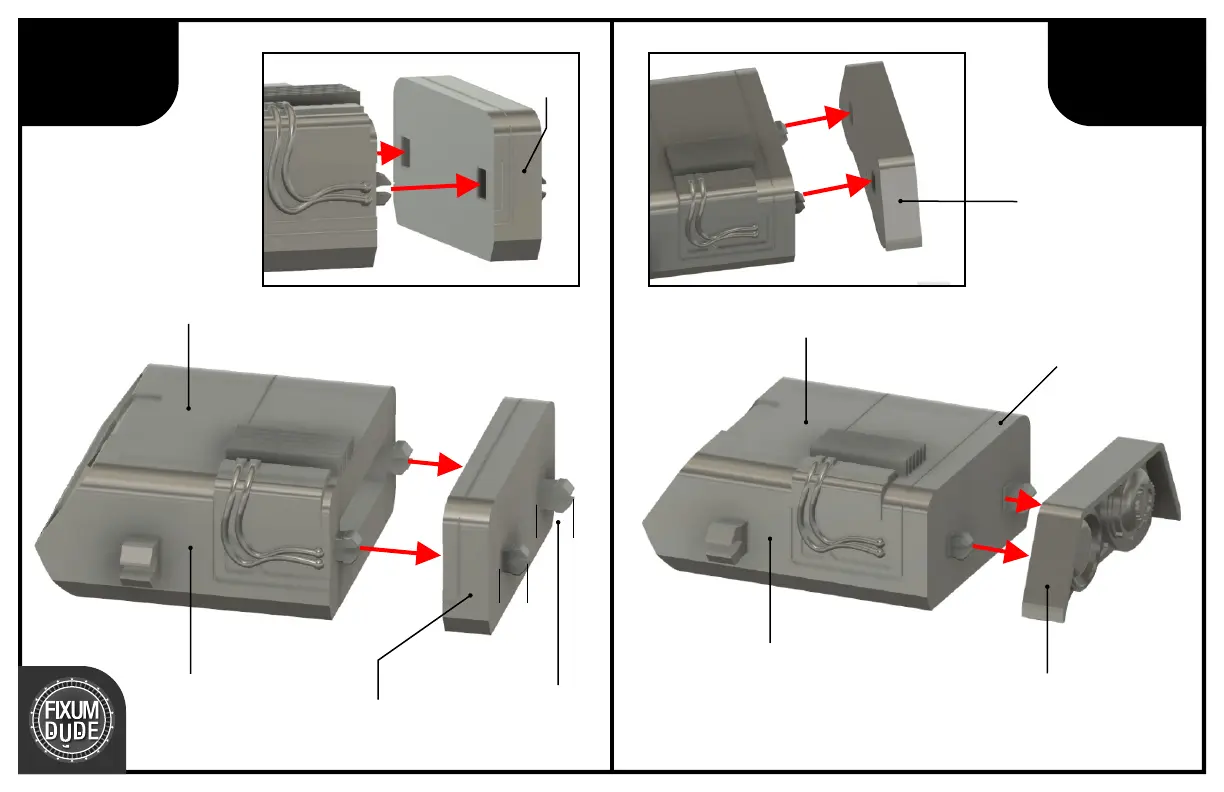 FIXUM
DUDE