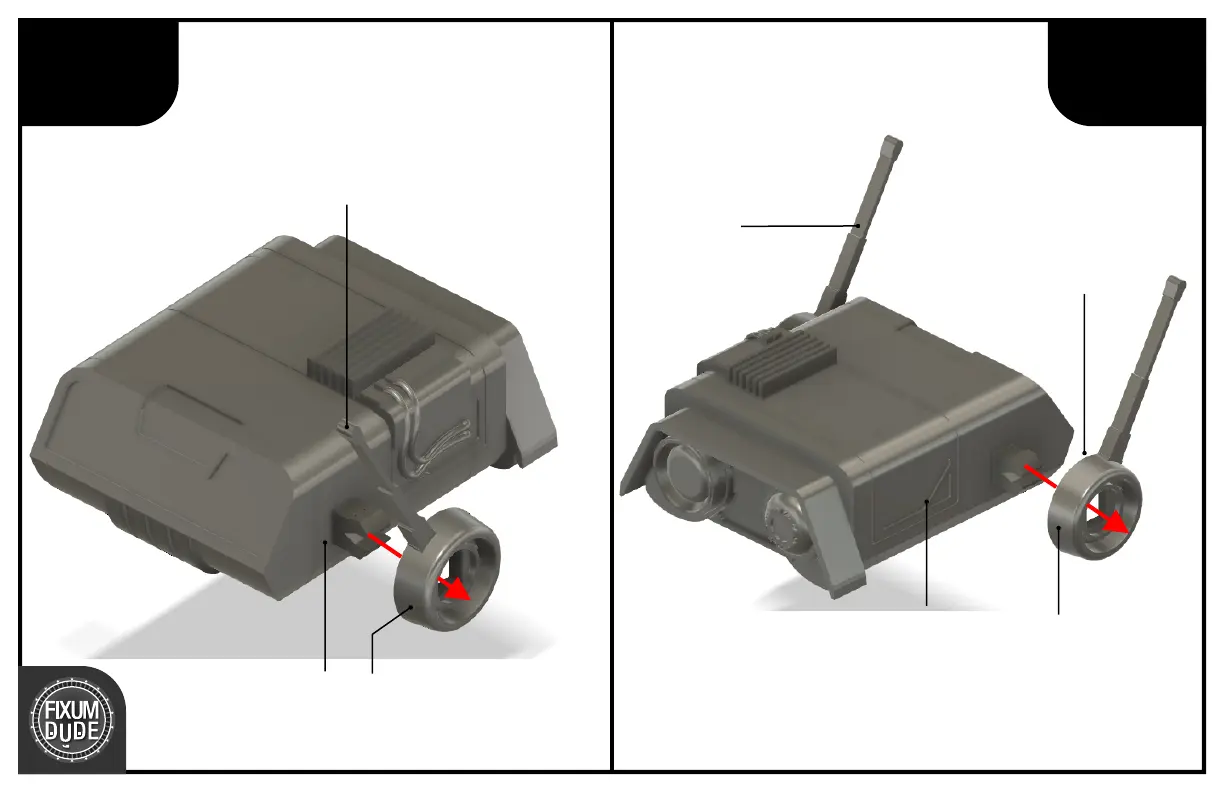 FIXUM
DUDE