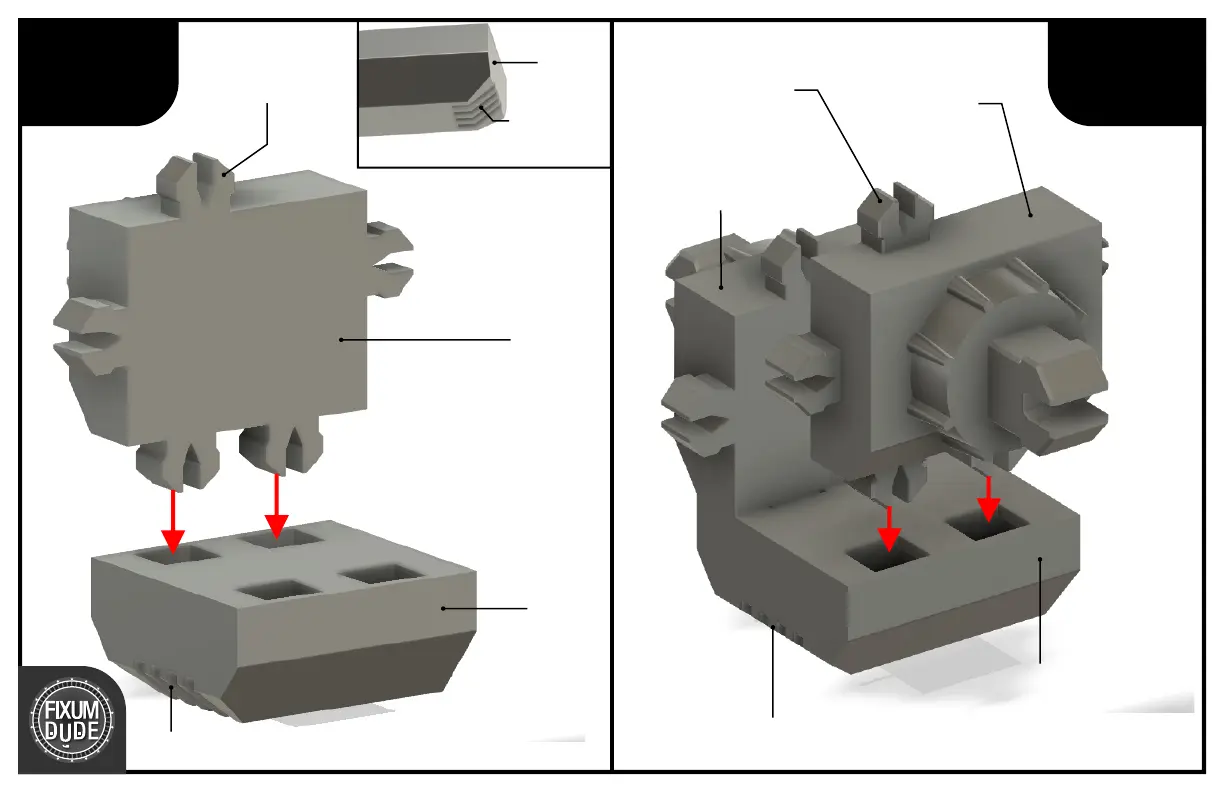 FIXUM
DUDE