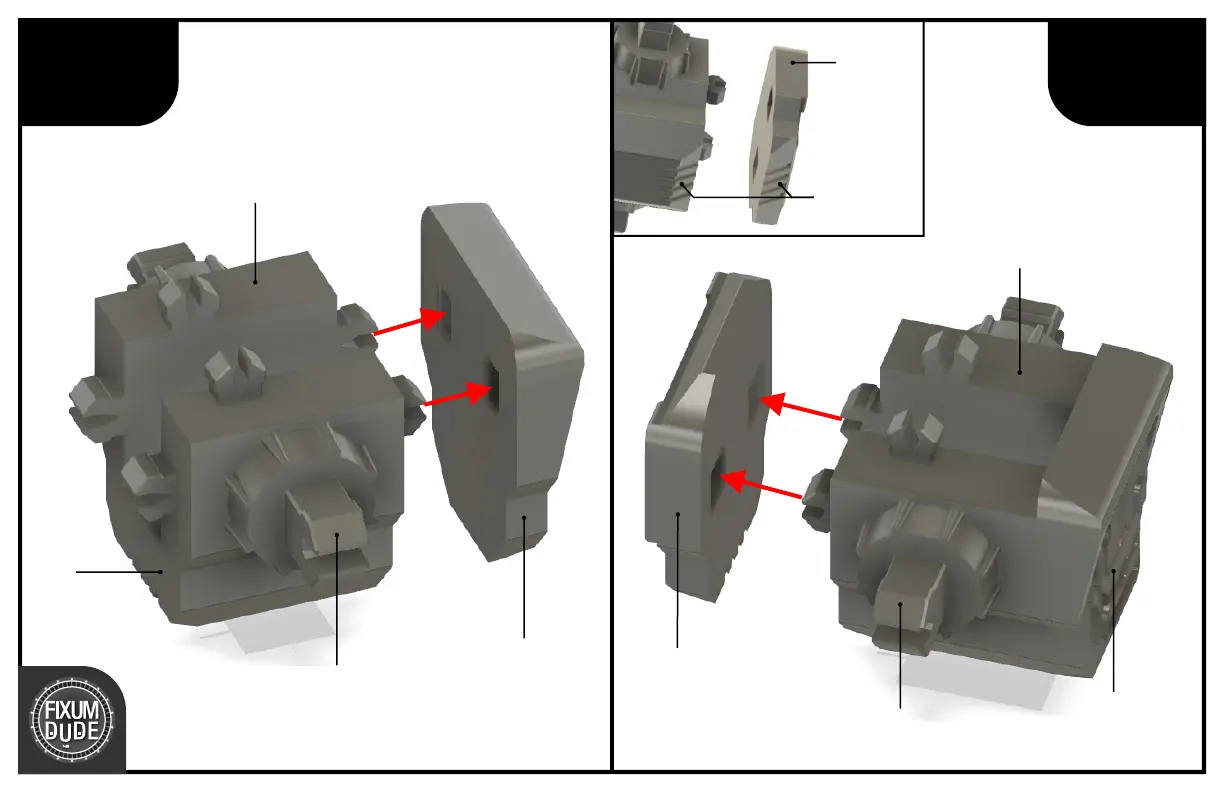 FIXUM DUDE