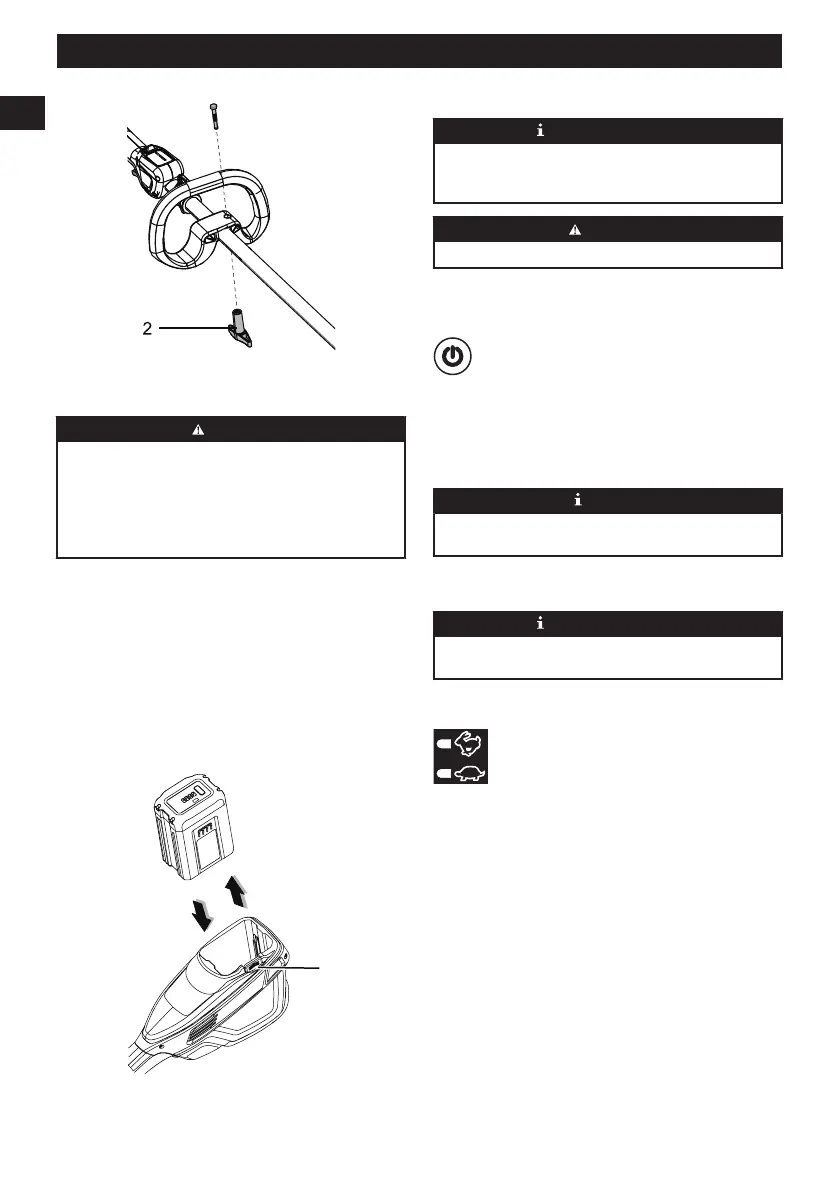 2