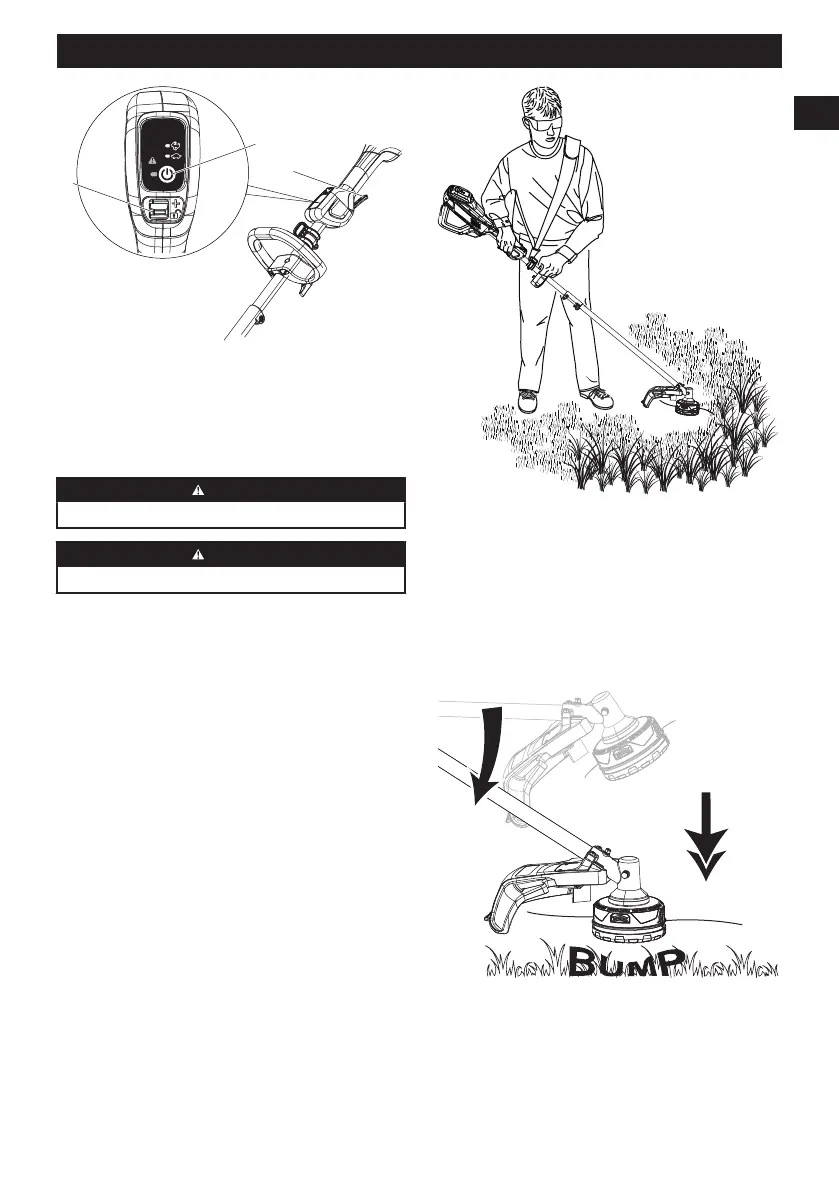 BUMP