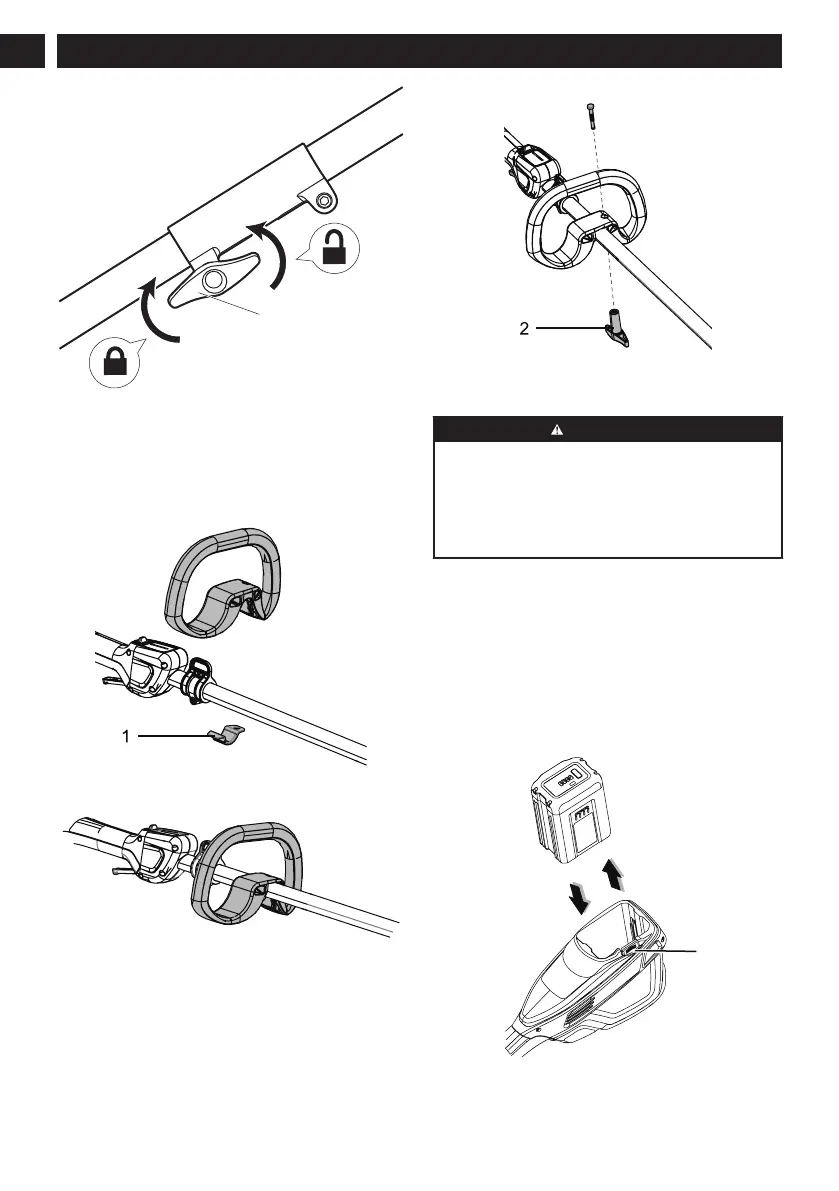 2

1