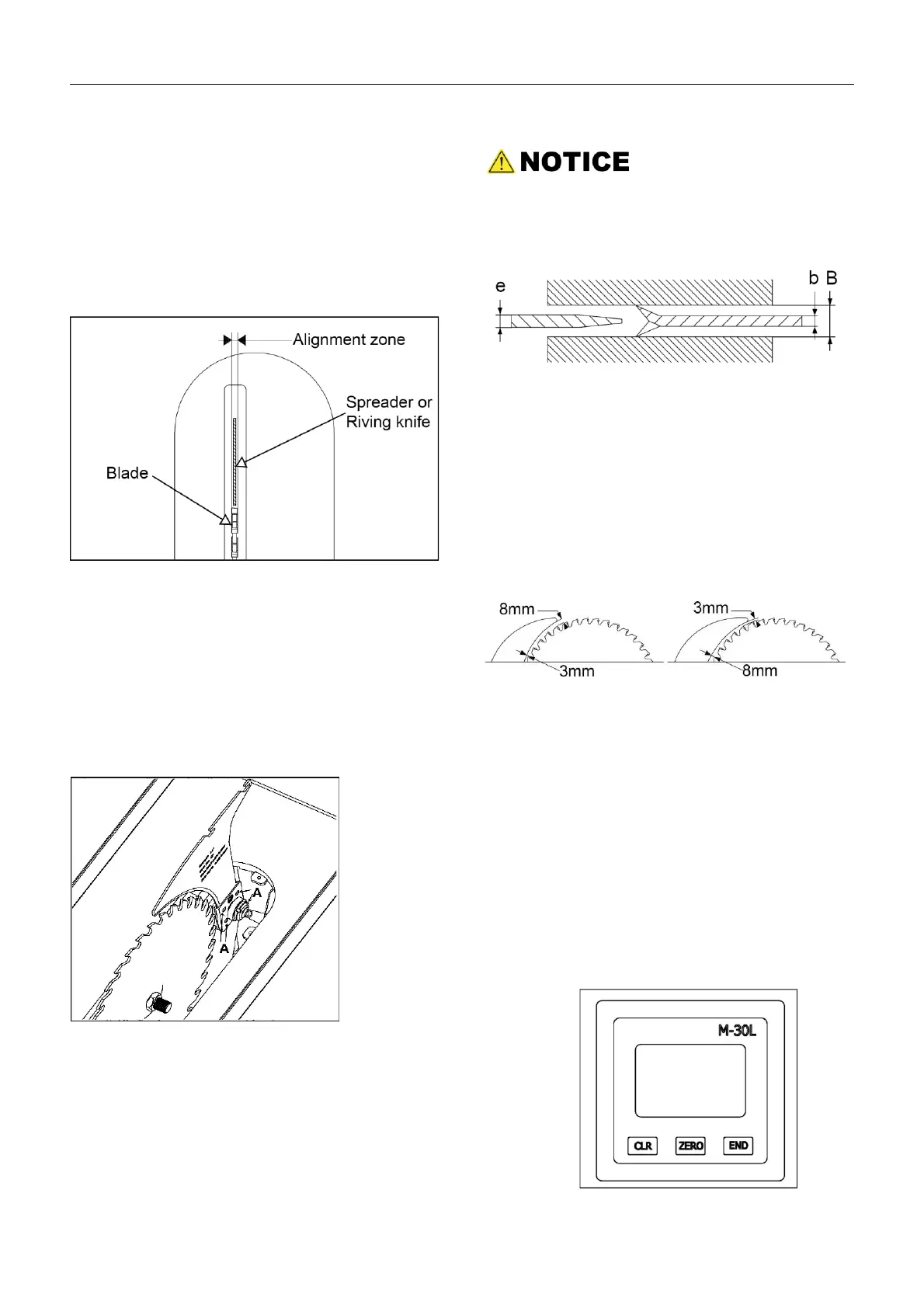 Alignment zone

Spreader or Riving knife

Blade

A

A

NOTICE

e

b B

8mm

3mm

3mm

8mm

M-30L

CLR

ZERO

END