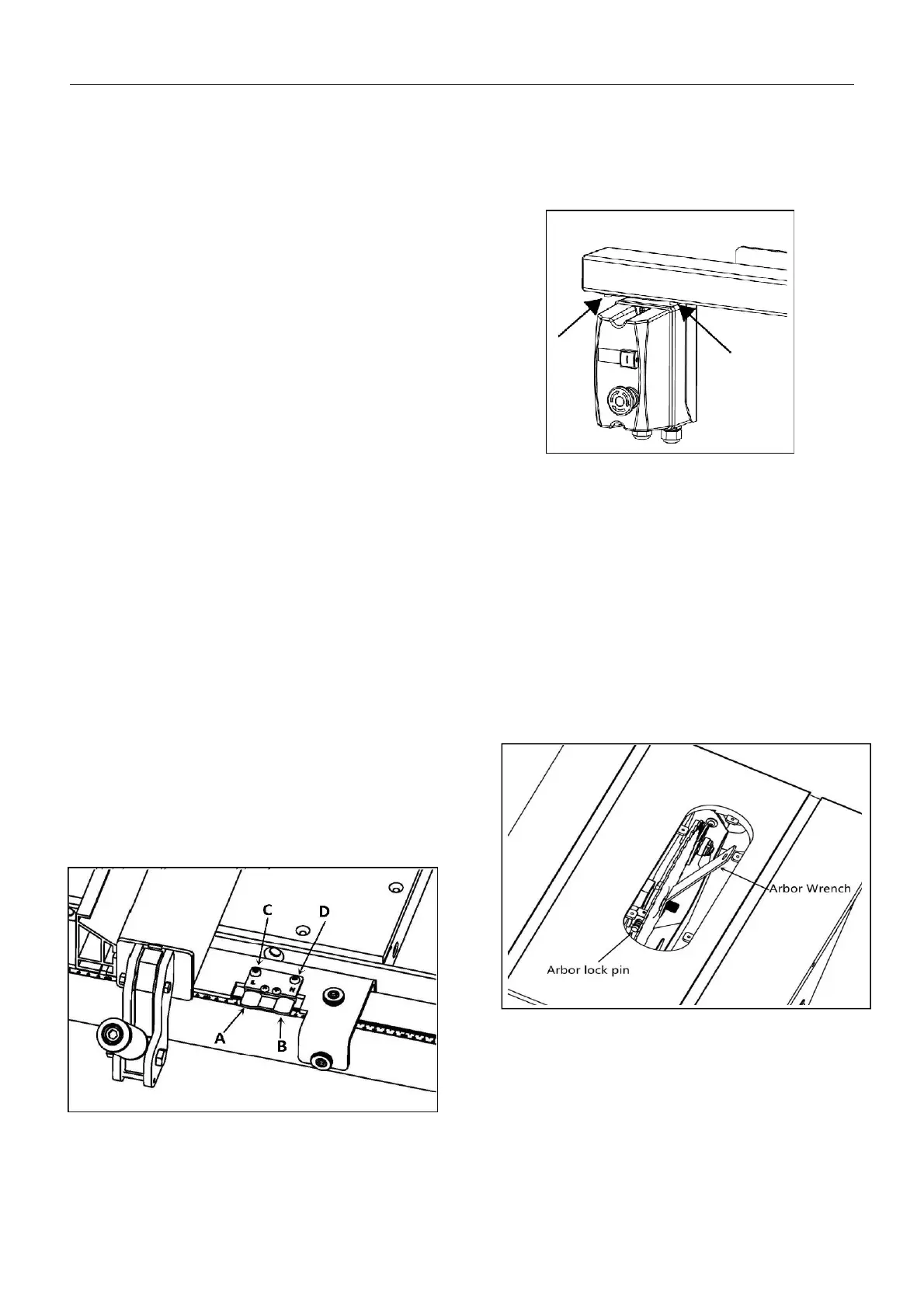 C

D

A

B

Arbor Wrench

Arbor lock pin