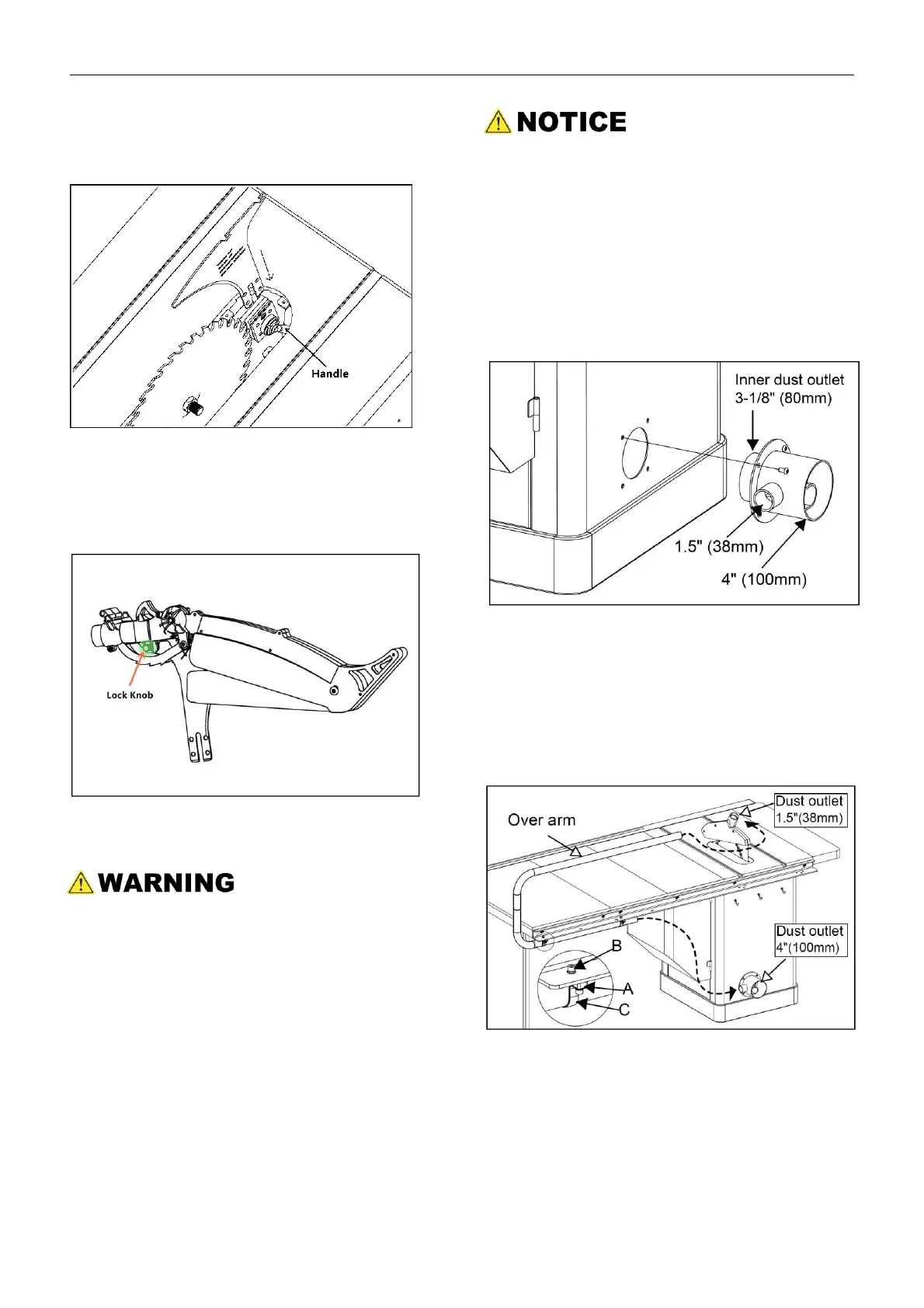 Handle

Lock Knob

WARNING

NOTICE

Inner dust outlet 3-1/8" (80mm)

1.5" (38mm)

4" (100mm)

Over arm

Dust outlet 1.5"(38mm)

Dust outlet 4"(100mm)

B

A

C