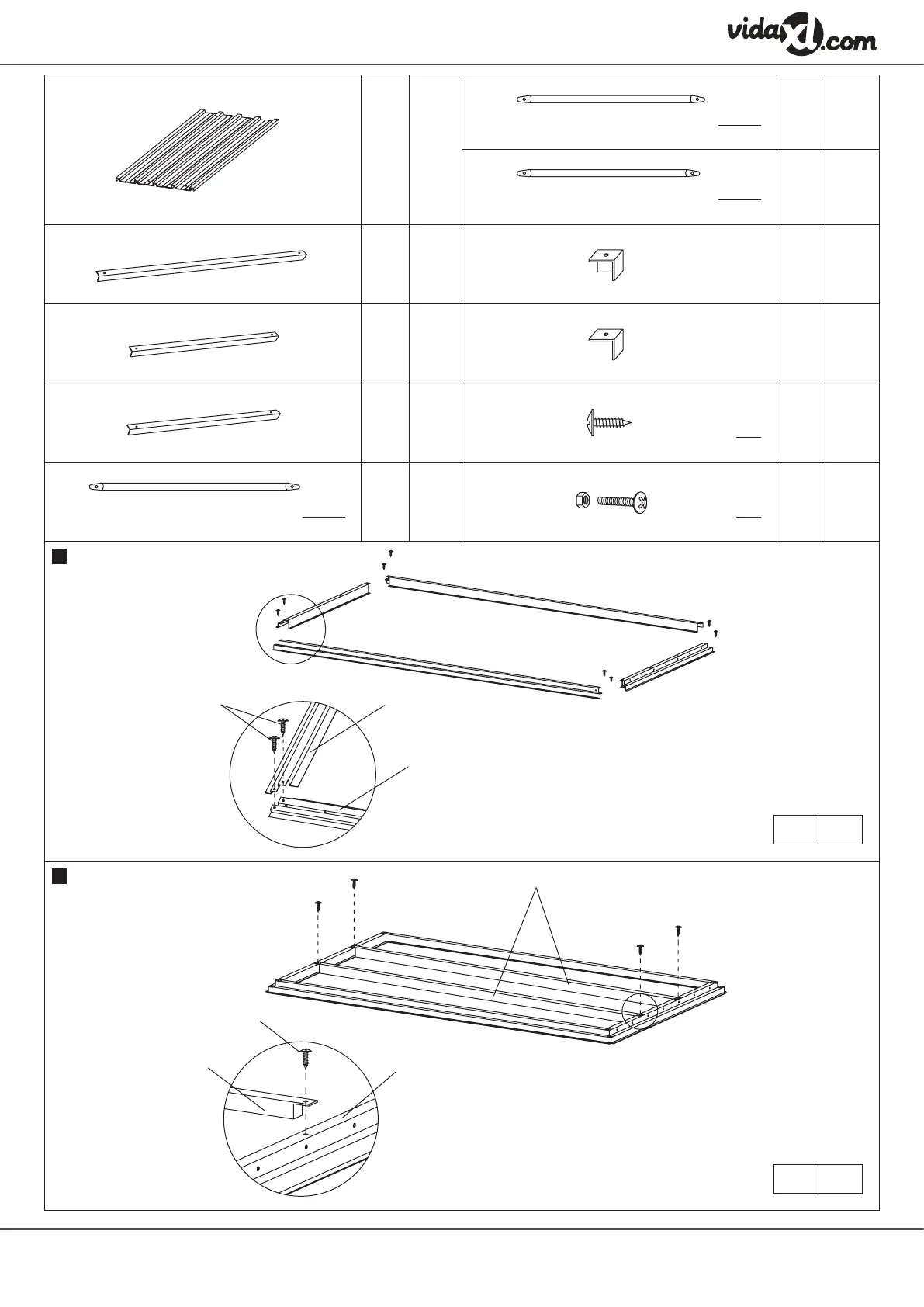 vidaXL.com