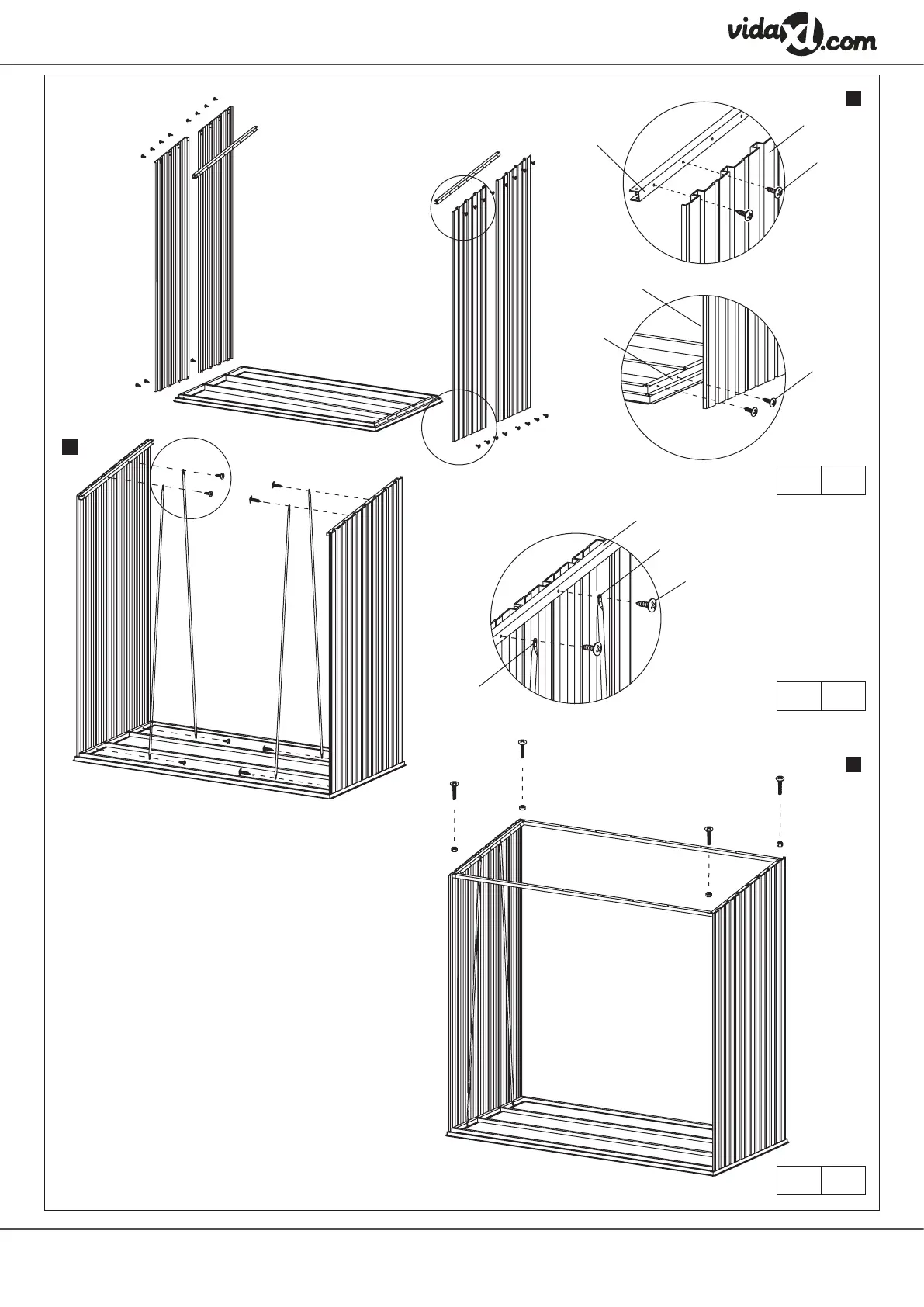 vidaXL.com