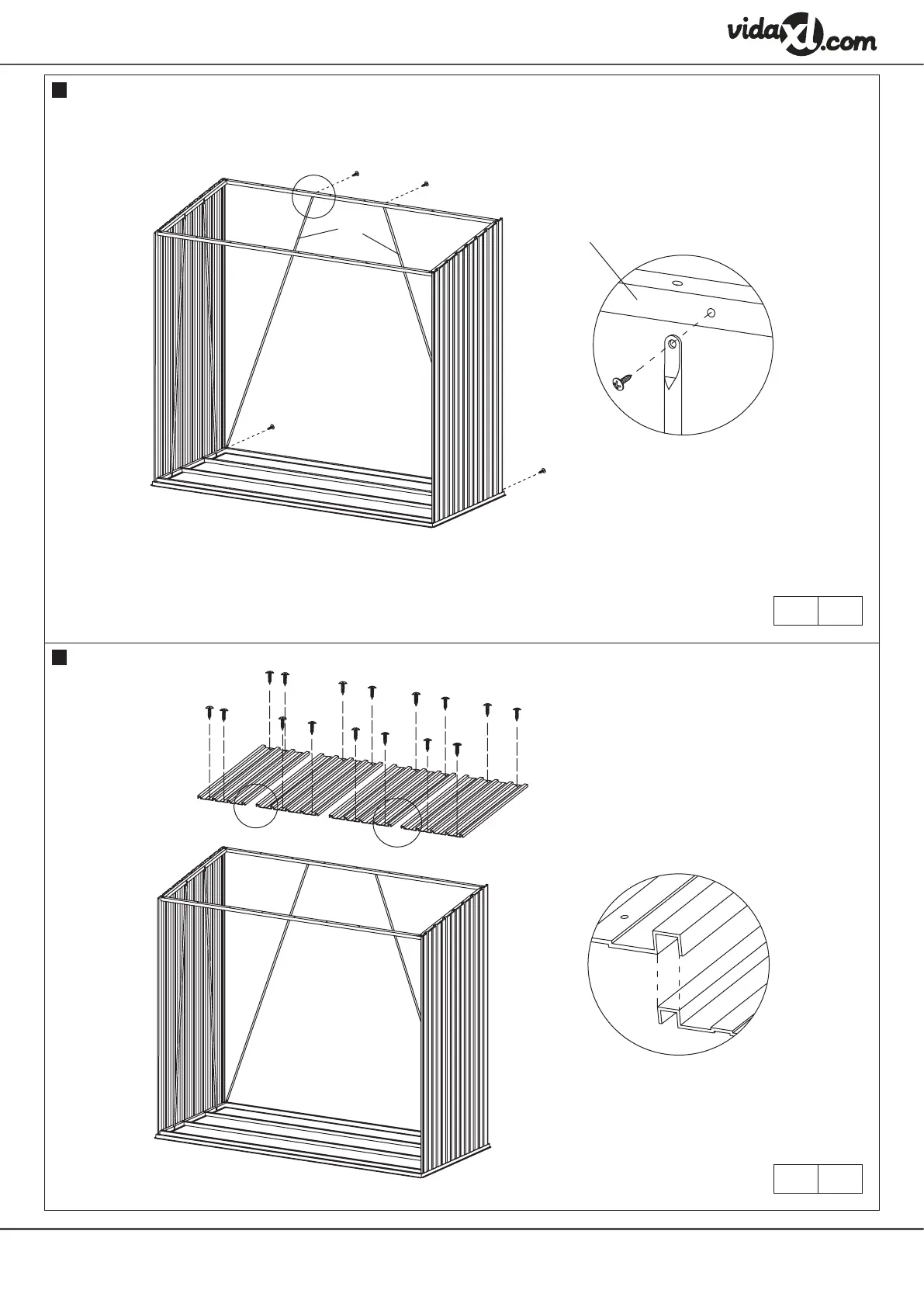 vidaXL.com