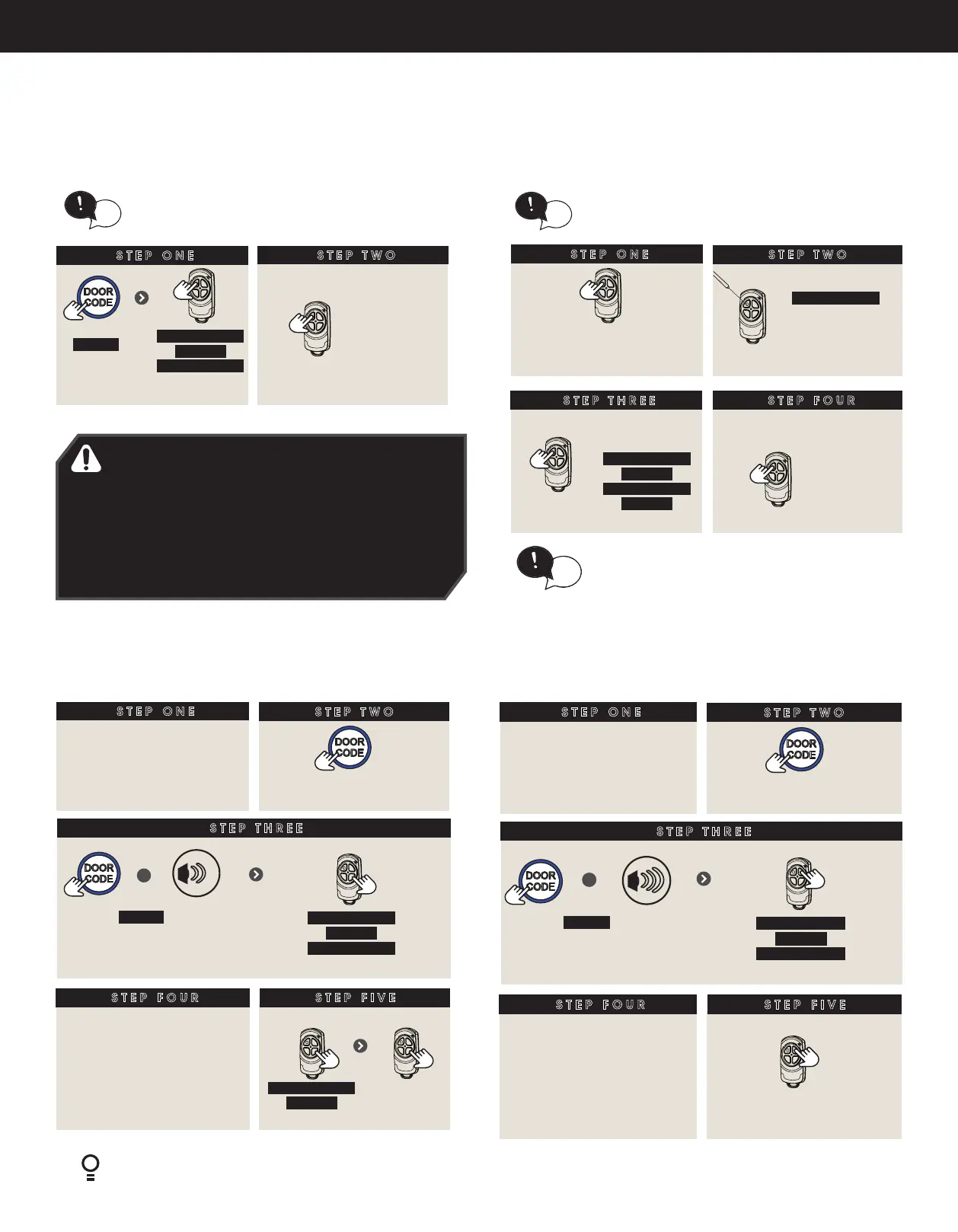 STEP ONE

DOOR CODE

STEP TWO

STEP ONE

STEP TWO

STEP THREE

STEP FOUR

STEP ONE

STEP TWO

DOOR CODE

STEP THREE

DOOR CODE

STEP FOUR

STEP FIVE

STEP ONE

STEP TWO

DOOR CODE

STEP THREE

DOOR CODE

STEP FOUR

STEP FIVE