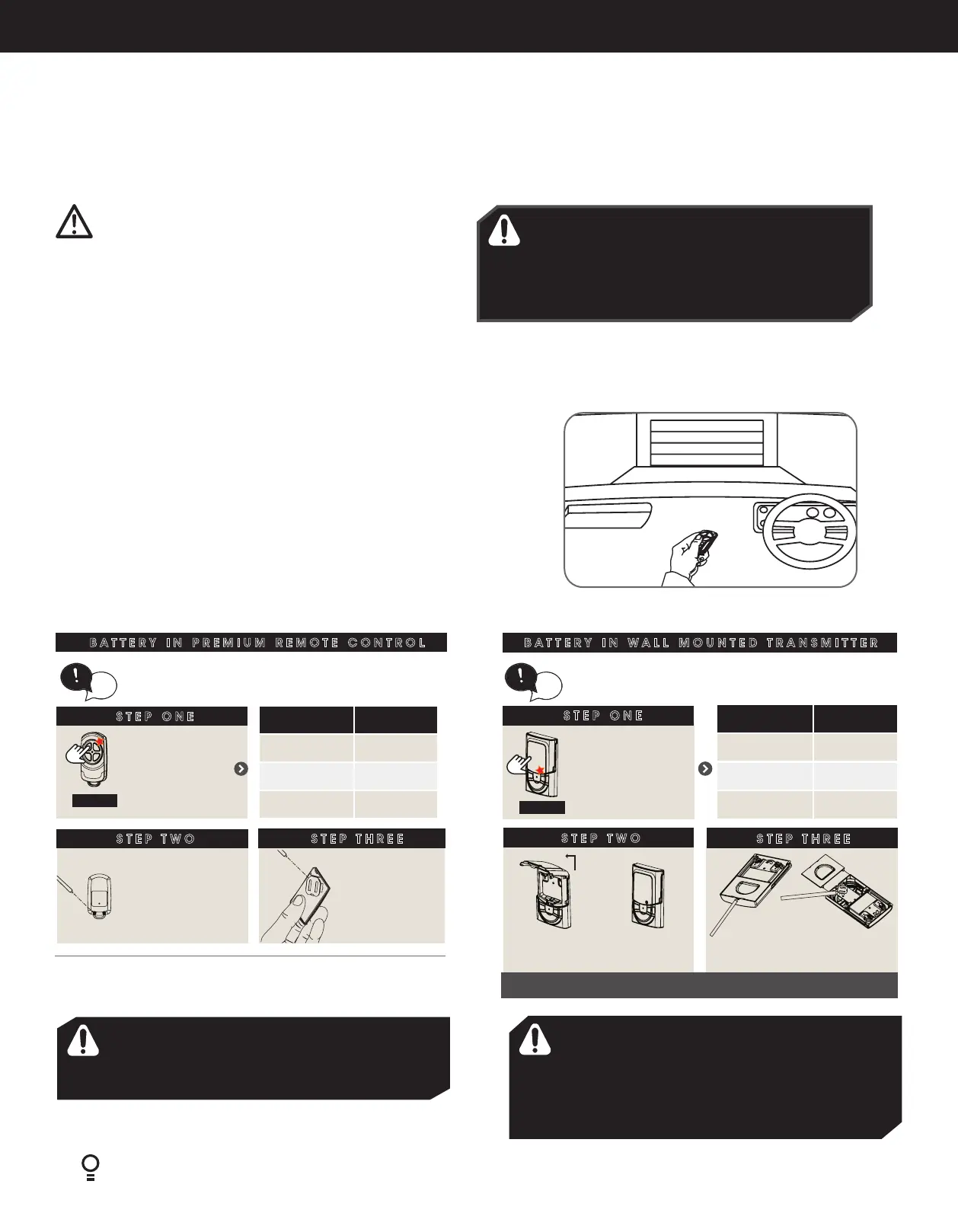 BATTERY IN PREMIUM REMOTE CONTROL

STEP ONE

STEP TWO

STEP THREE

BATTERY IN WALL MOUNTED TRANSMITTER

STEP ONE

STEP TWO

STEP THREE