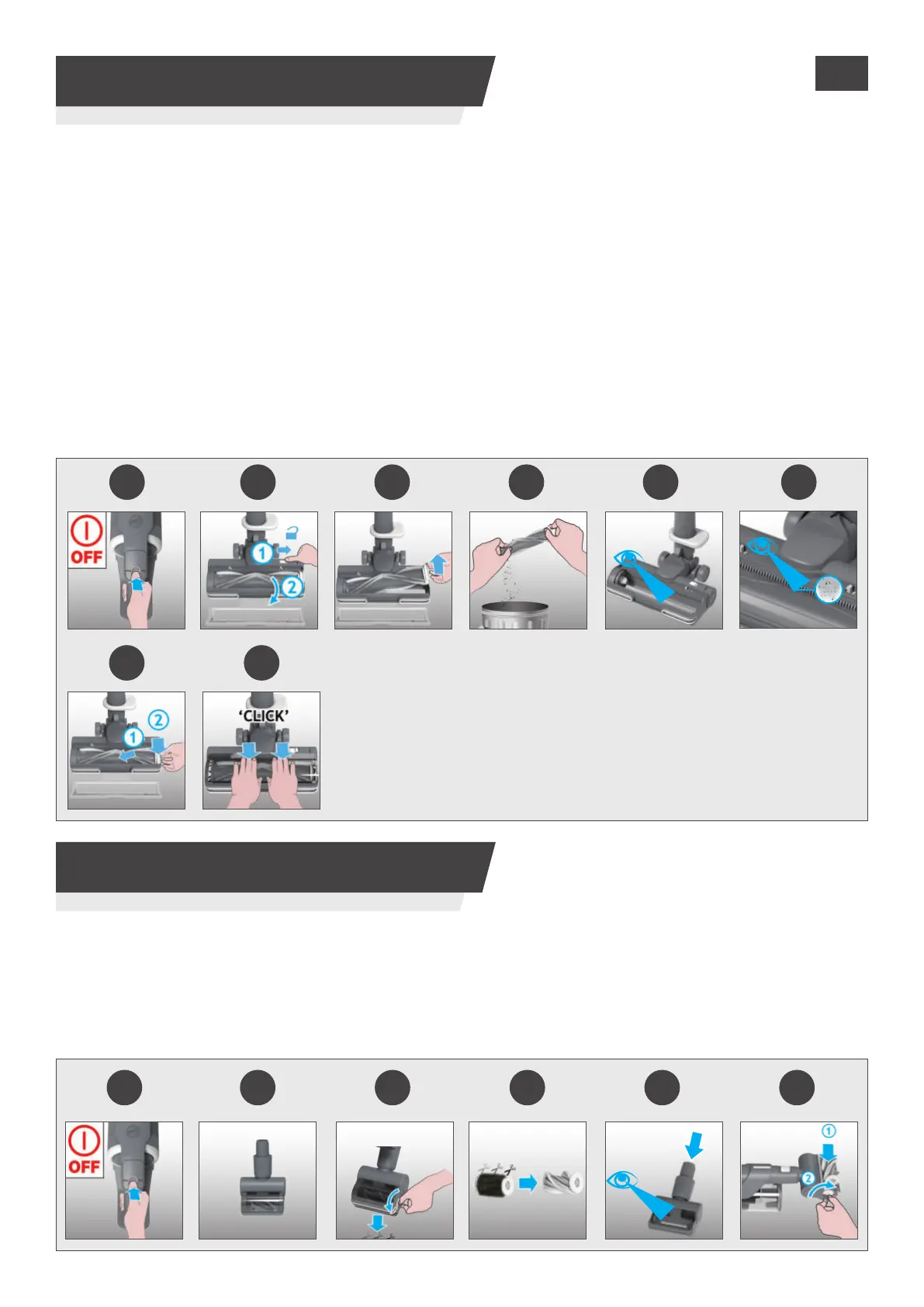 OFF

1

2

1

2

'CLICK'

OFF

1

2