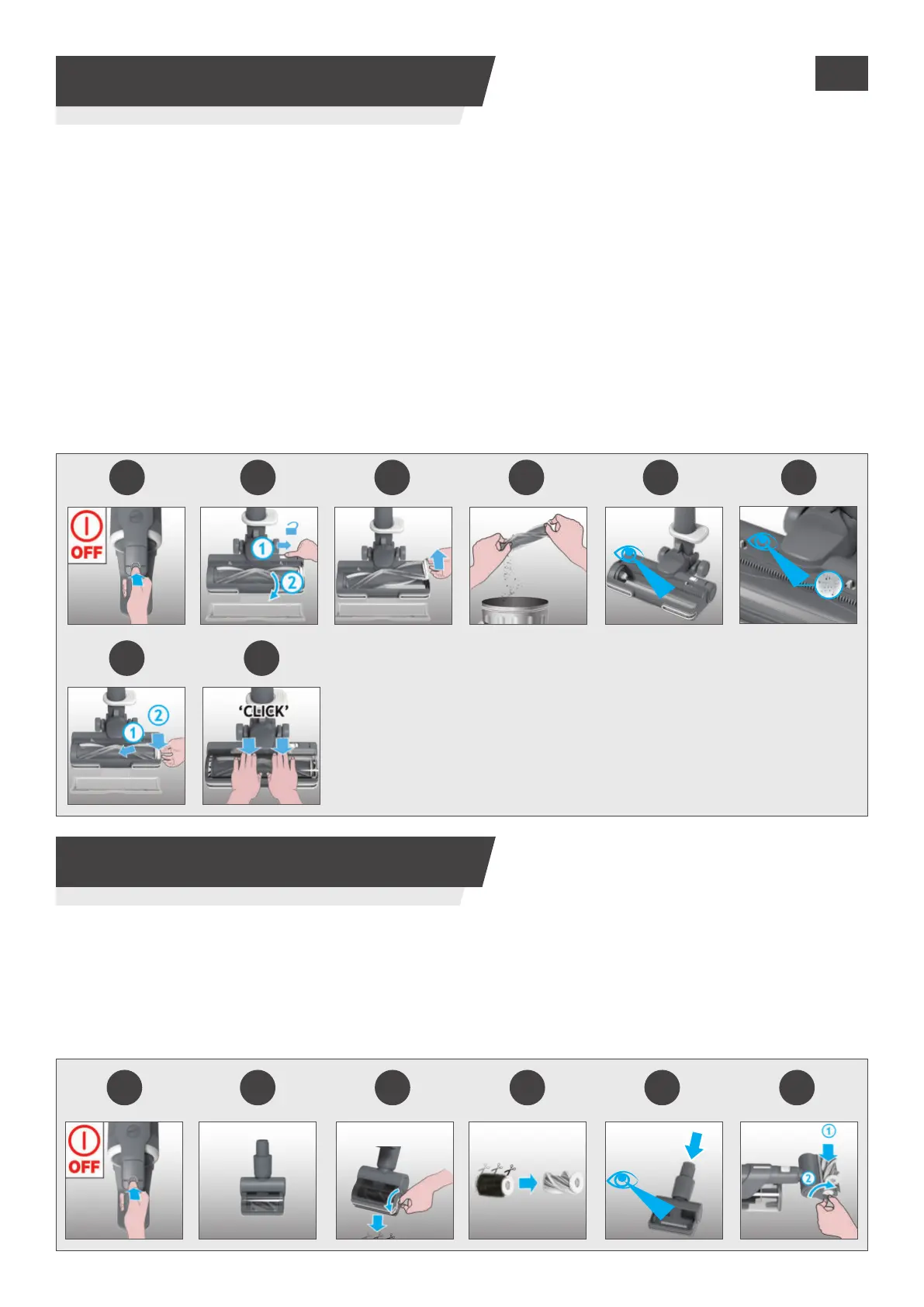 OFF

①

②

①

②

'CLICK'

OFF

①

②