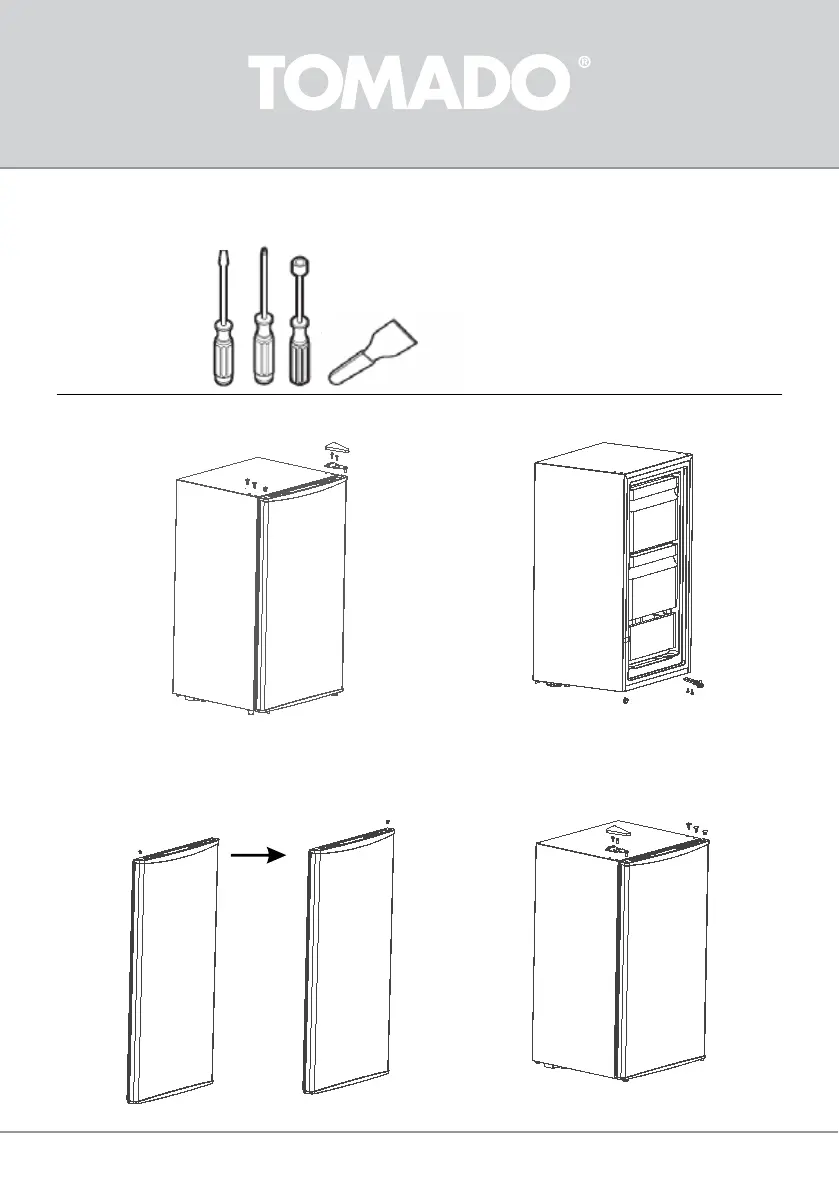 TOMADO®