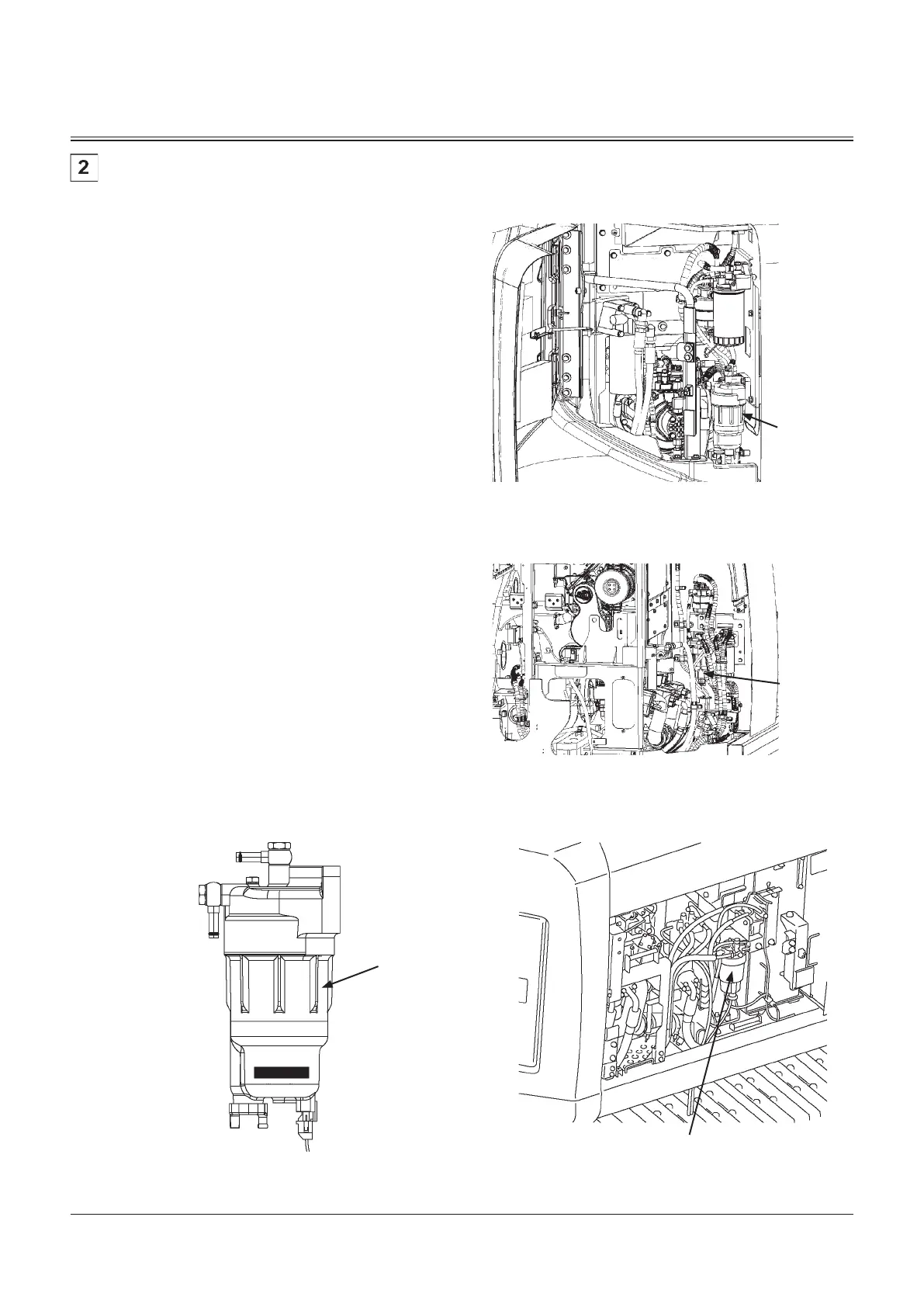 2