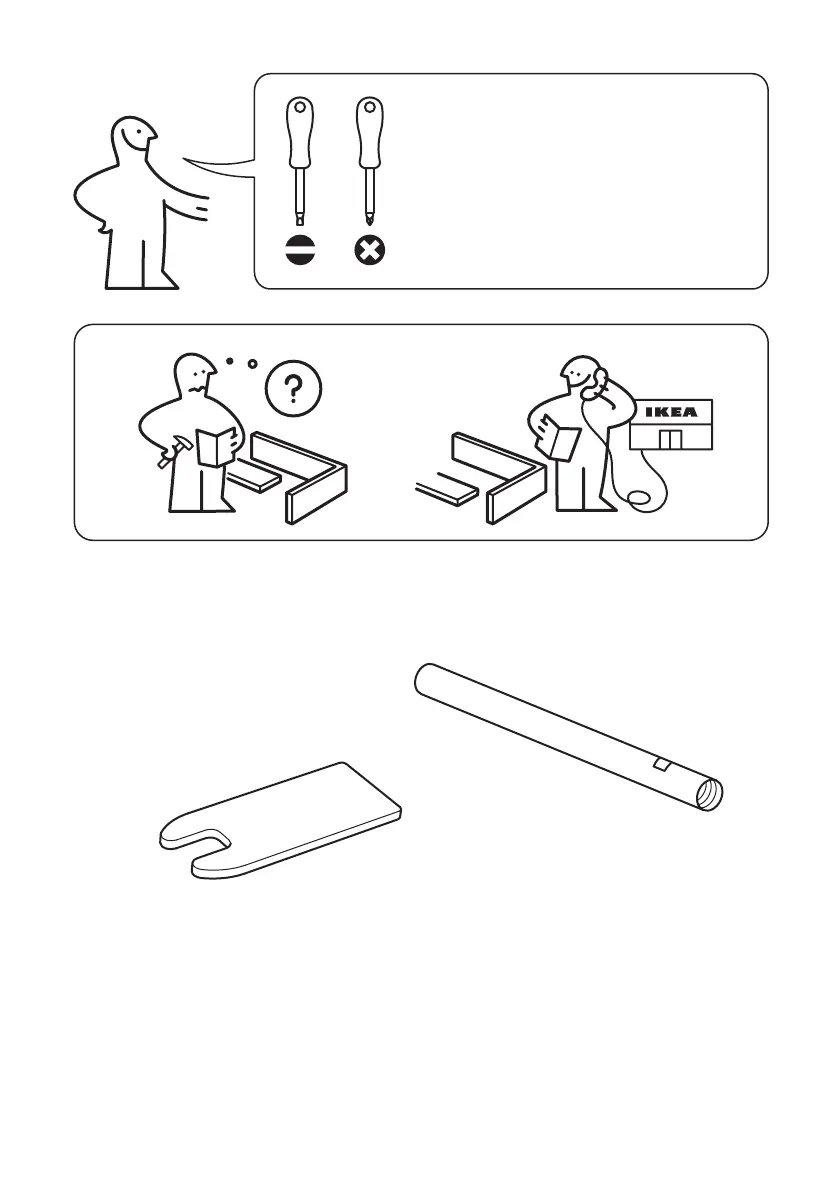 ?

IKEA