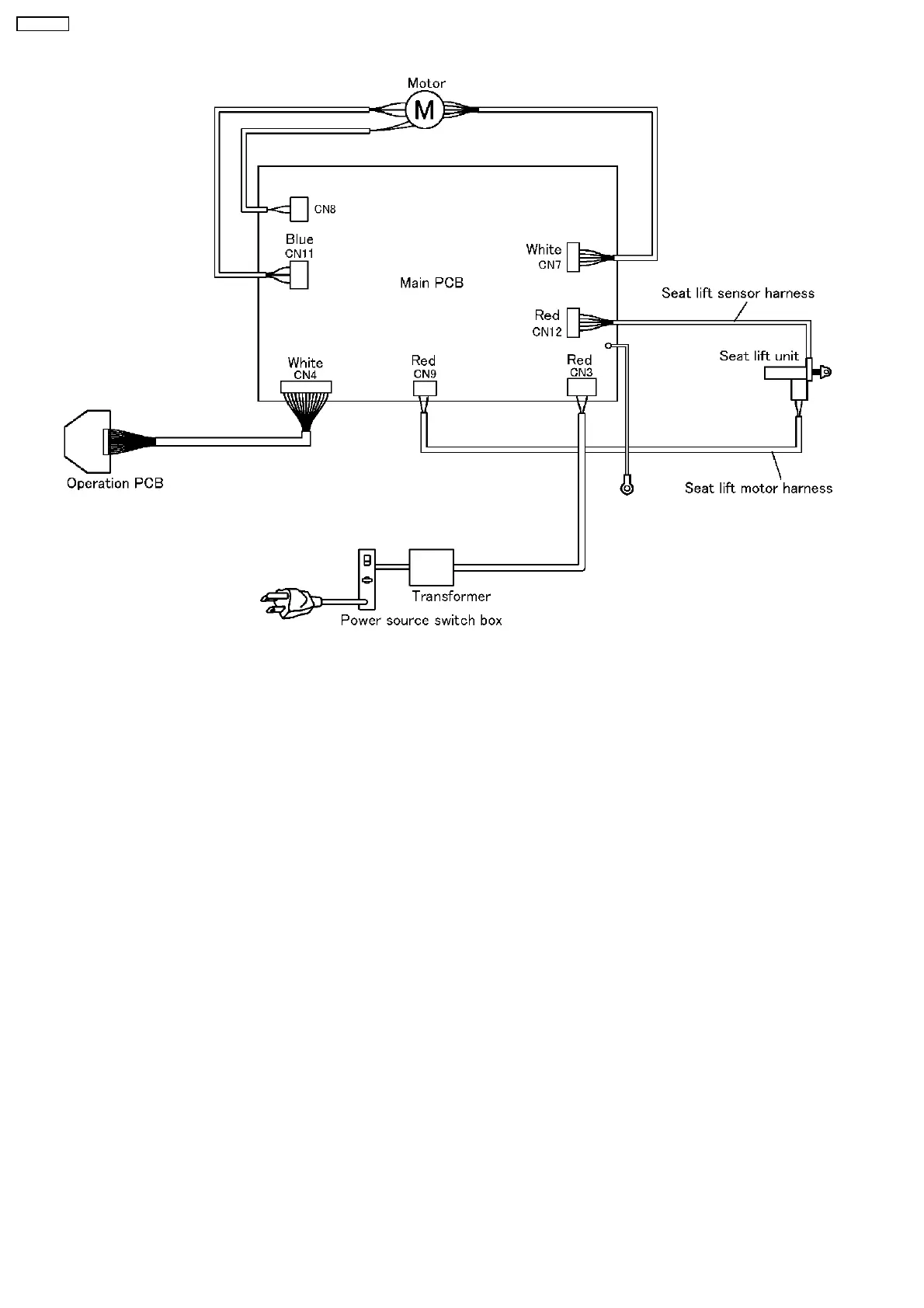 Motor
M
CN8
Blue
CN11
White
CN7
Main PCB
Seat lift sensor harness
Red
CN12
Seat lift unit
White
CN4
Red
CN9
Red
CN3
Operation PCB
Seat lift motor harness
Transformer
Power source switch box