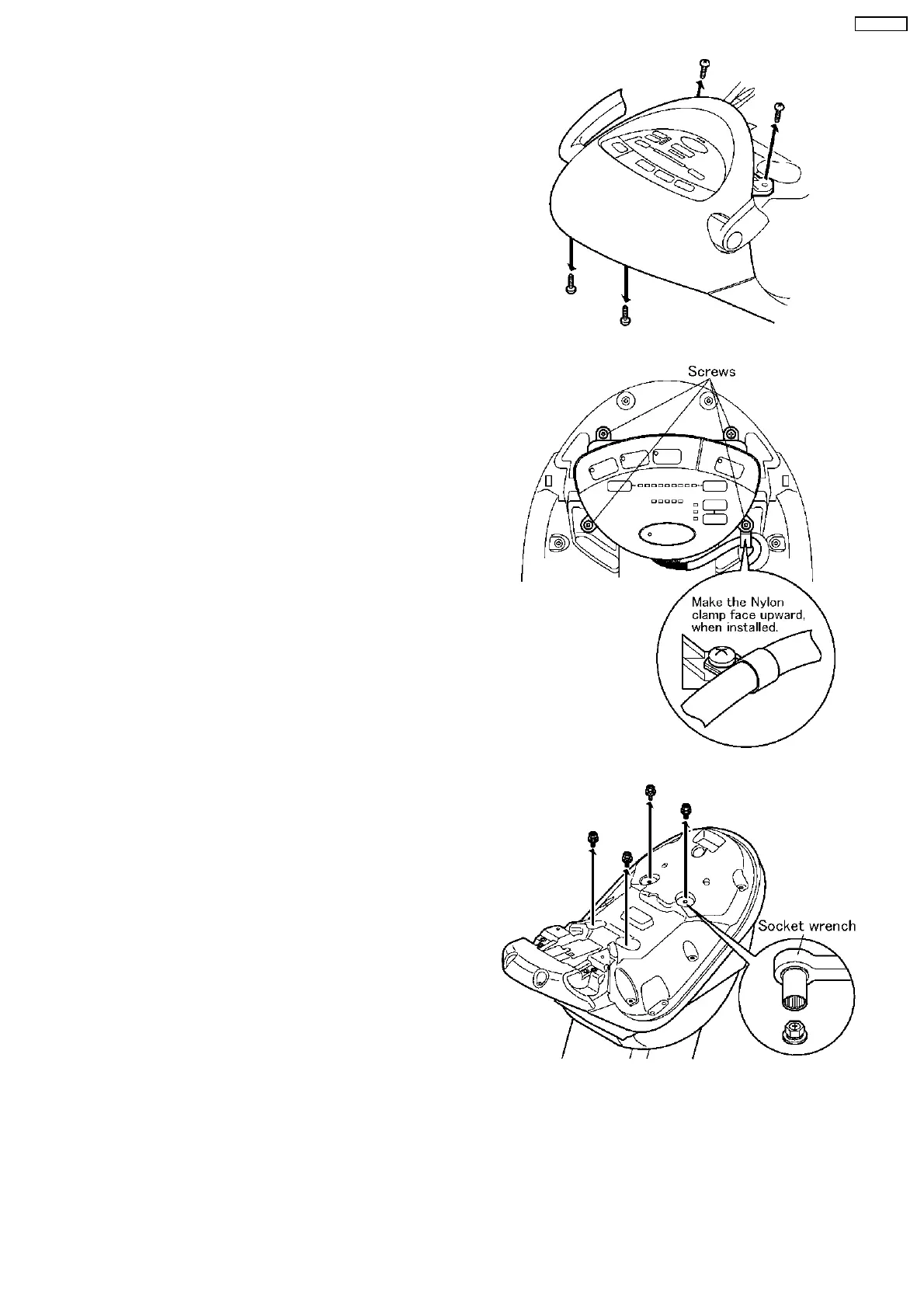 Screws

Make the Nylon clamp face upward, when installed.

Socket wrench