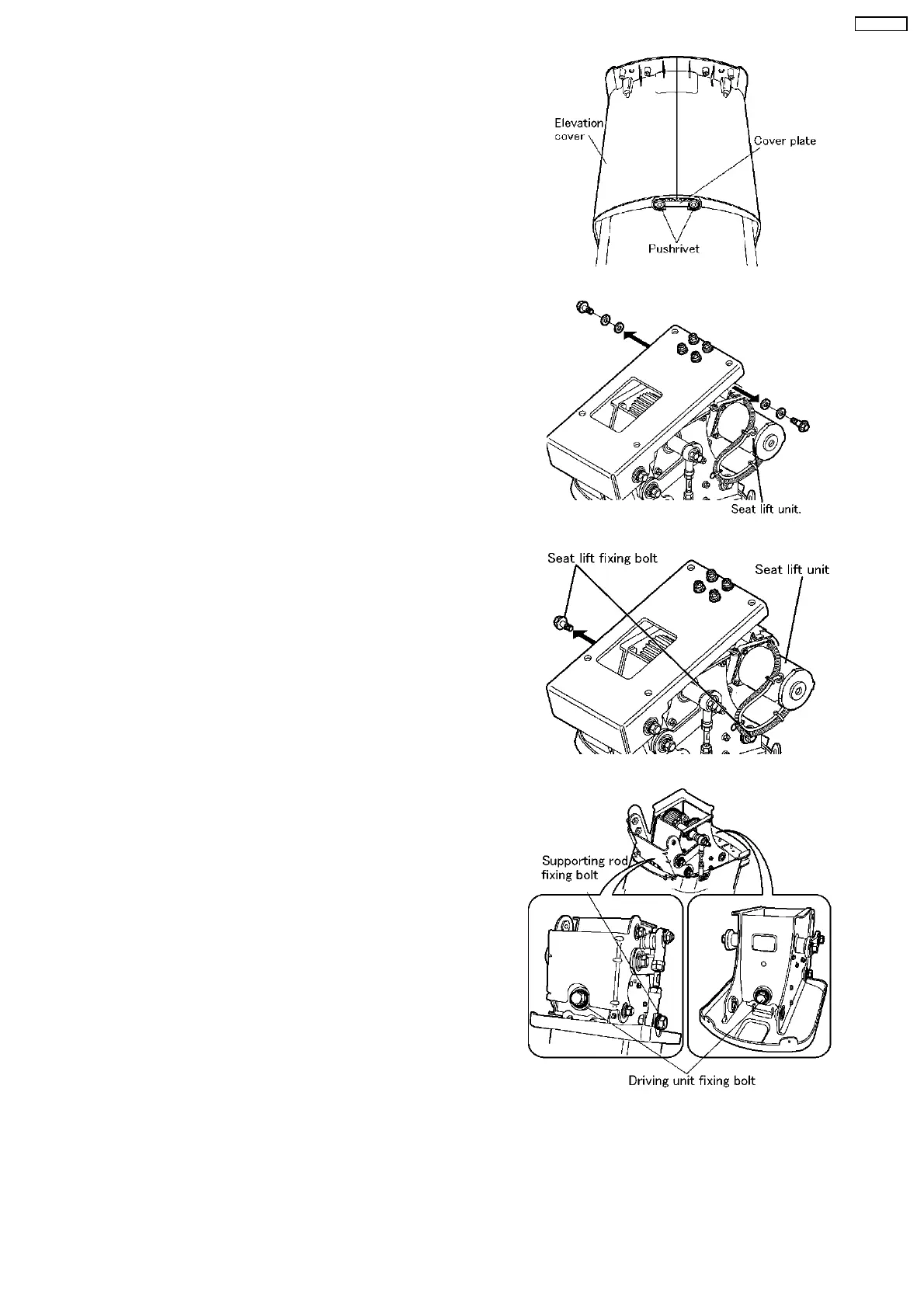 Elevation cover

Cover plate

Pushrivet

Seat lift unit.

Seat lift fixing bolt

Seat lift unit

Supporting rod fixing bolt

Driving unit fixing bolt