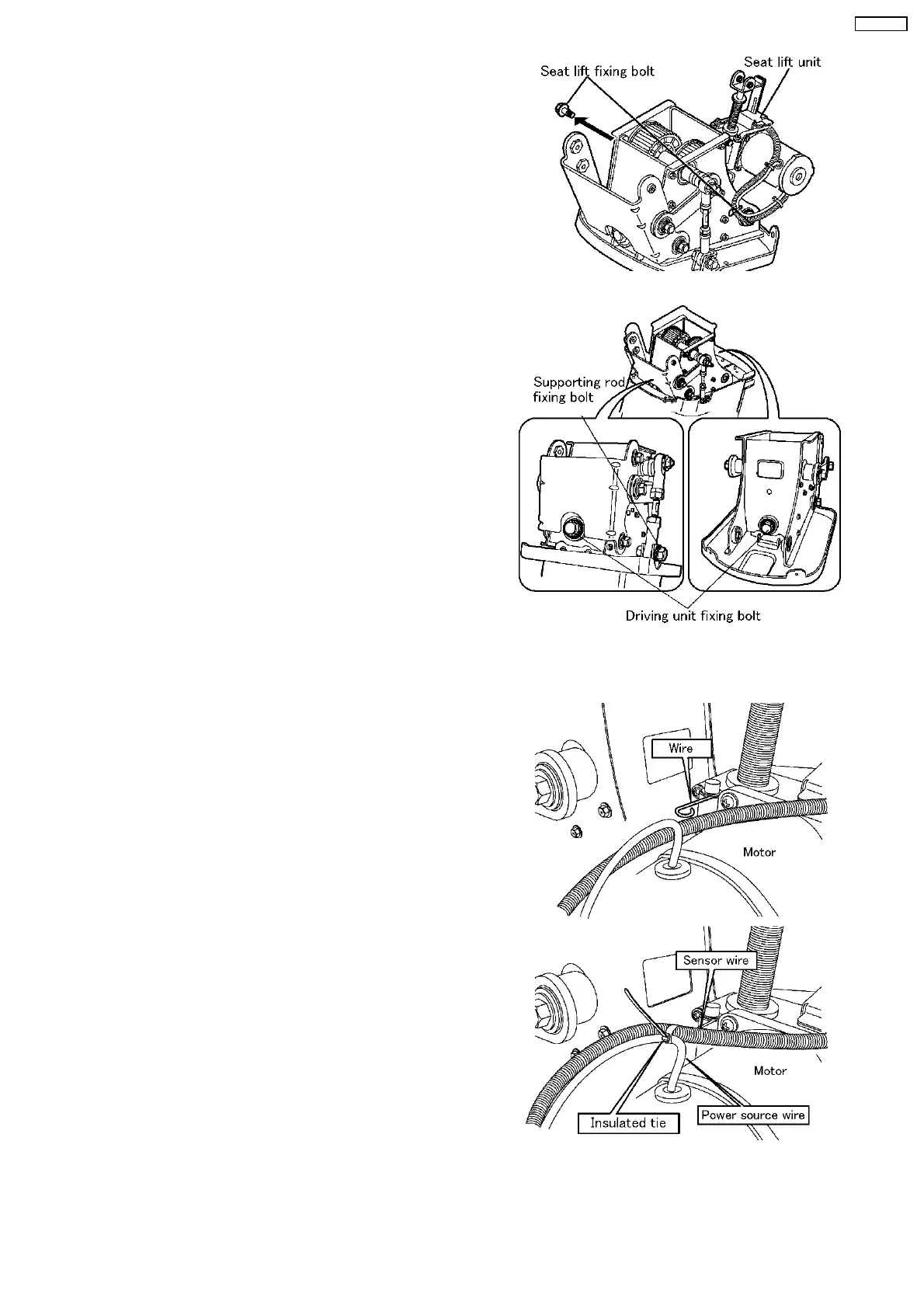 Seat lift fixing bolt
Seat lift unit

Supporting rod fixing bolt

Driving unit fixing bolt

Wire
Motor

Sensor wire
Motor
Insulated tie
Power source wire