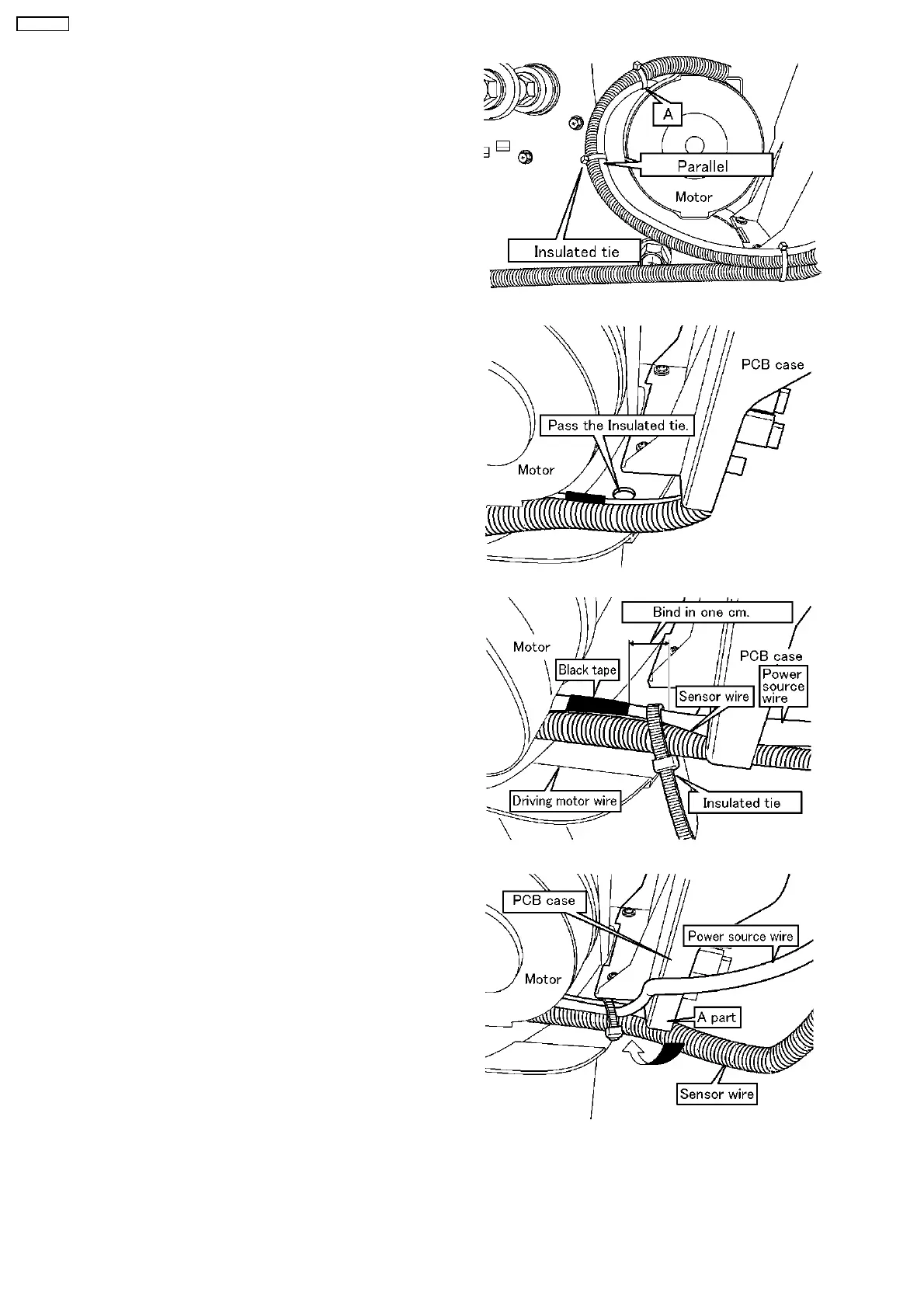 A

Parallel

Motor

Insulated tie

PCB case

Pass the Insulated tie.

Motor

Bind in one cm.

Motor

PCB case

Black tape

Power source wire

Sensor wire

Driving motor wire

Insulated tie

PCB case

Power source wire

Motor

A part

Sensor wire