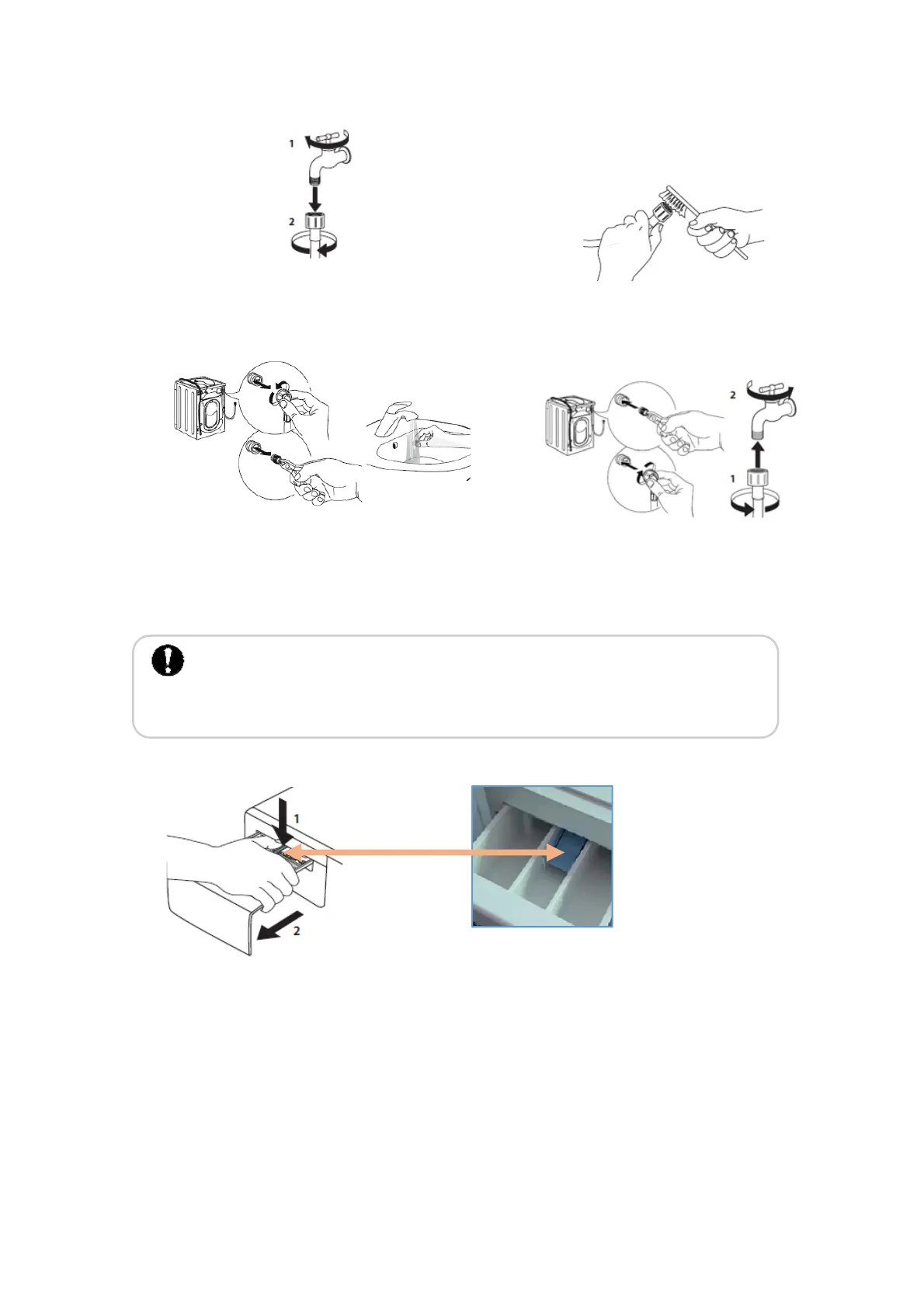 1

2

2

1

1

2