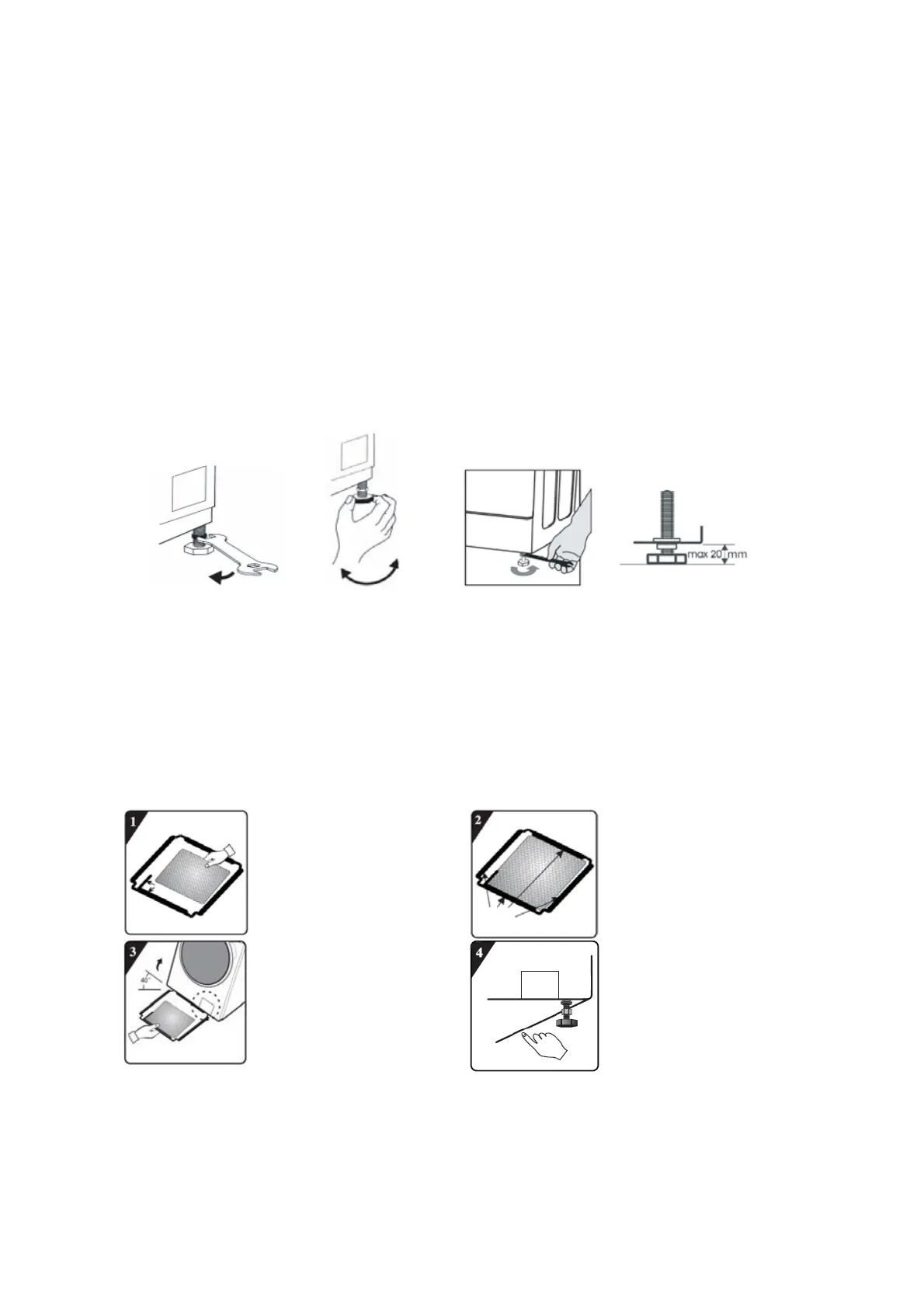 max 20 mm

1

2

3

40°

4