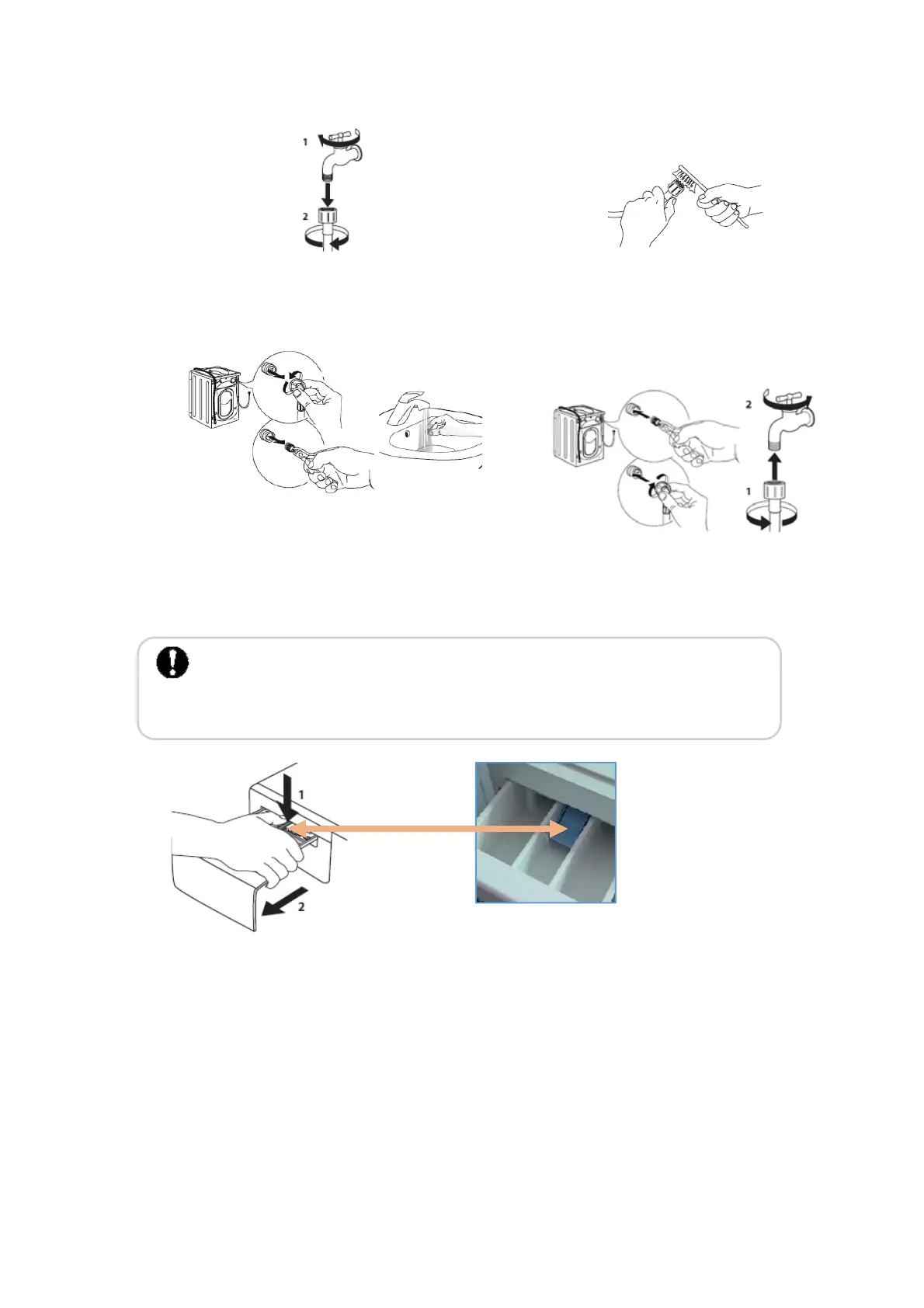 1
2

2
1

1
2