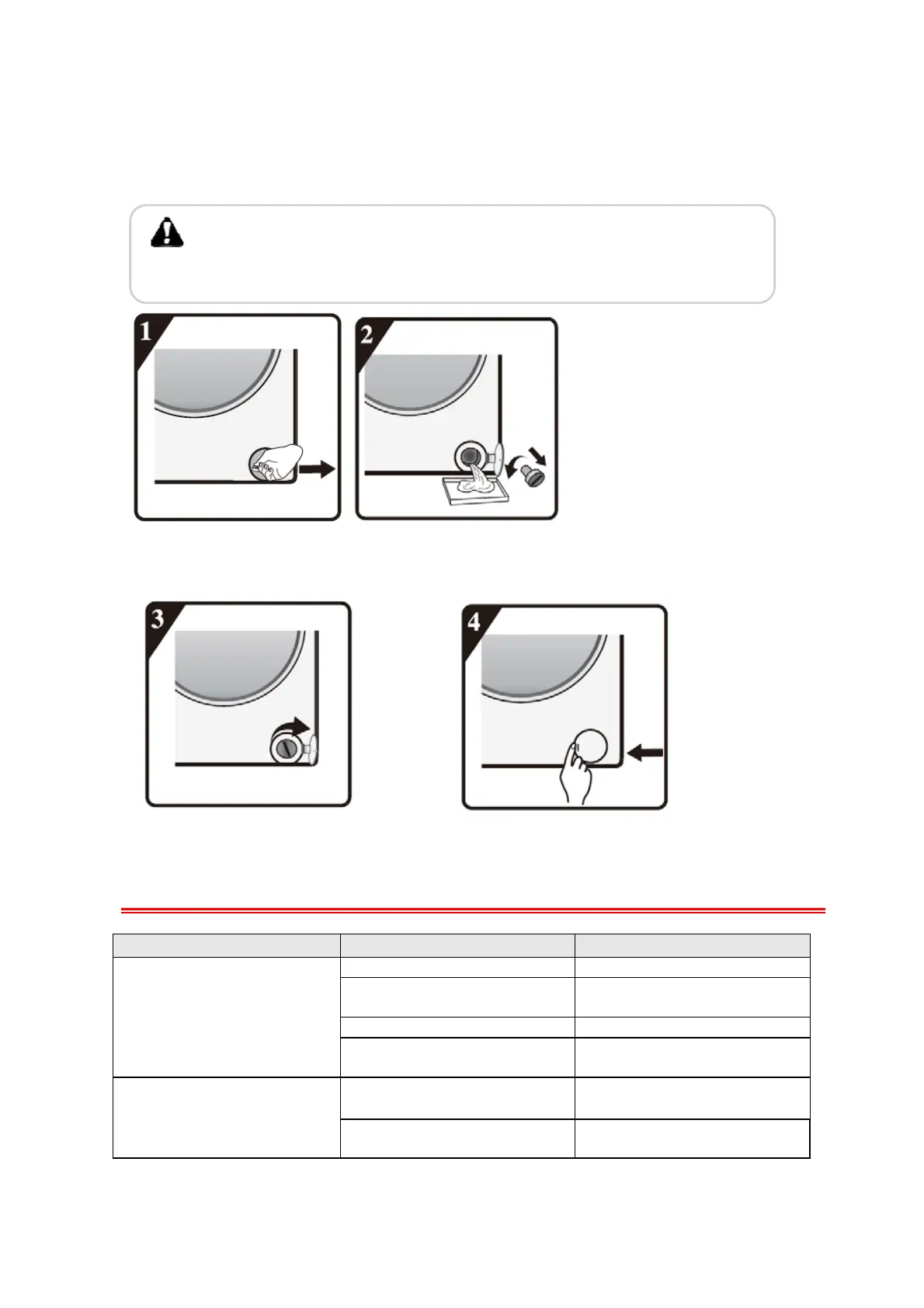 1

2

3

4