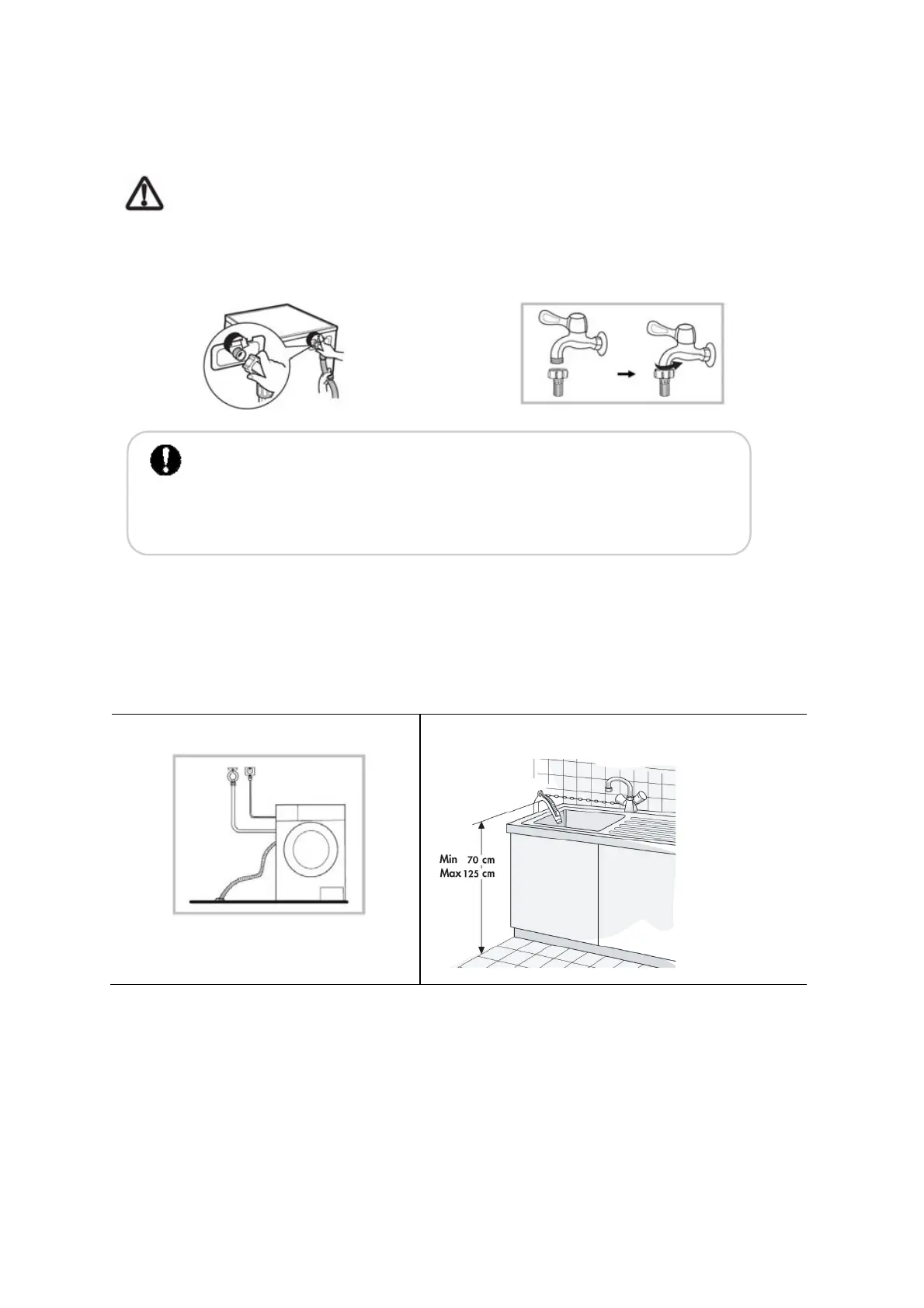 Min 70 cm
Max 125 cm