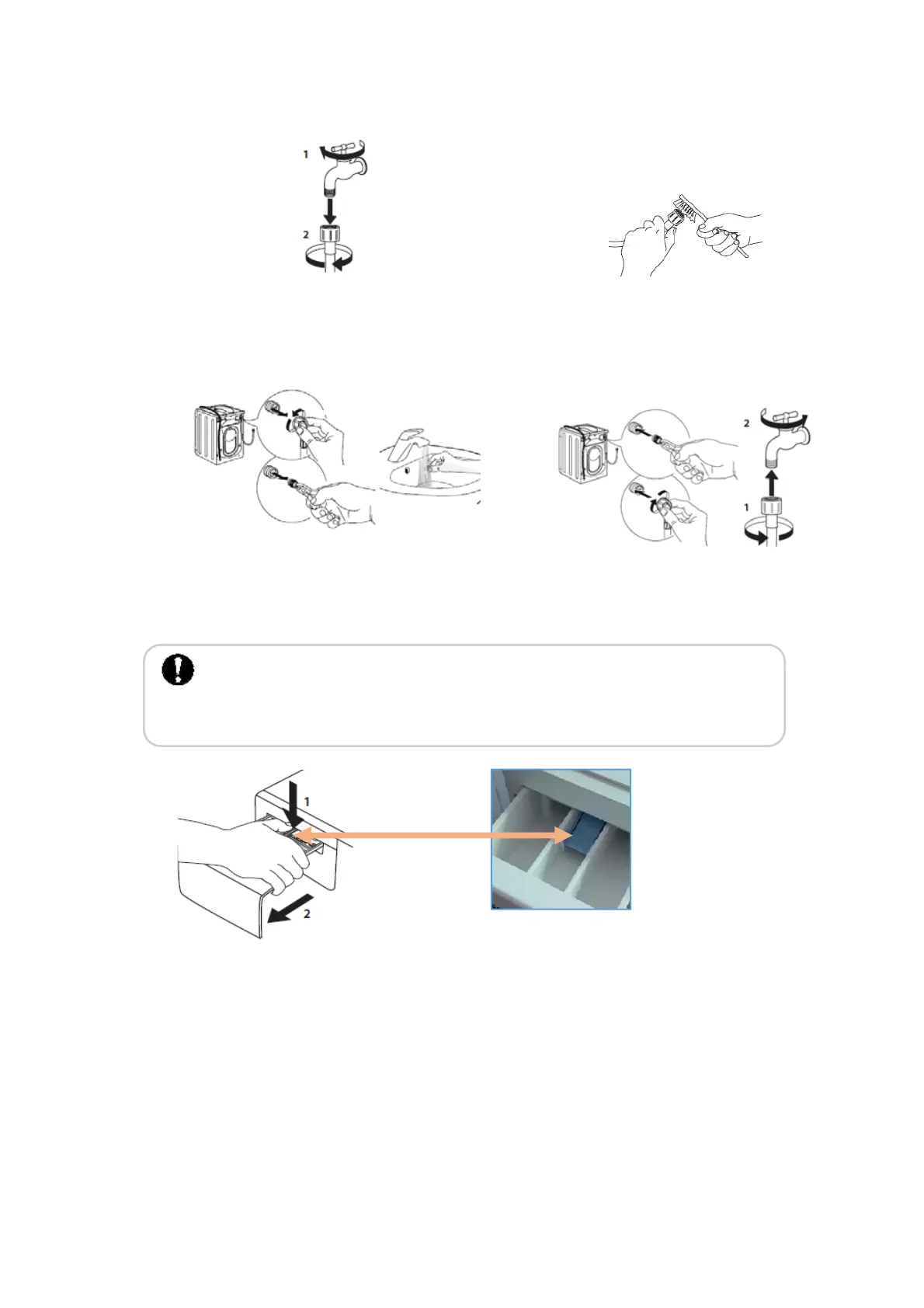 1

2

2

1

1

2