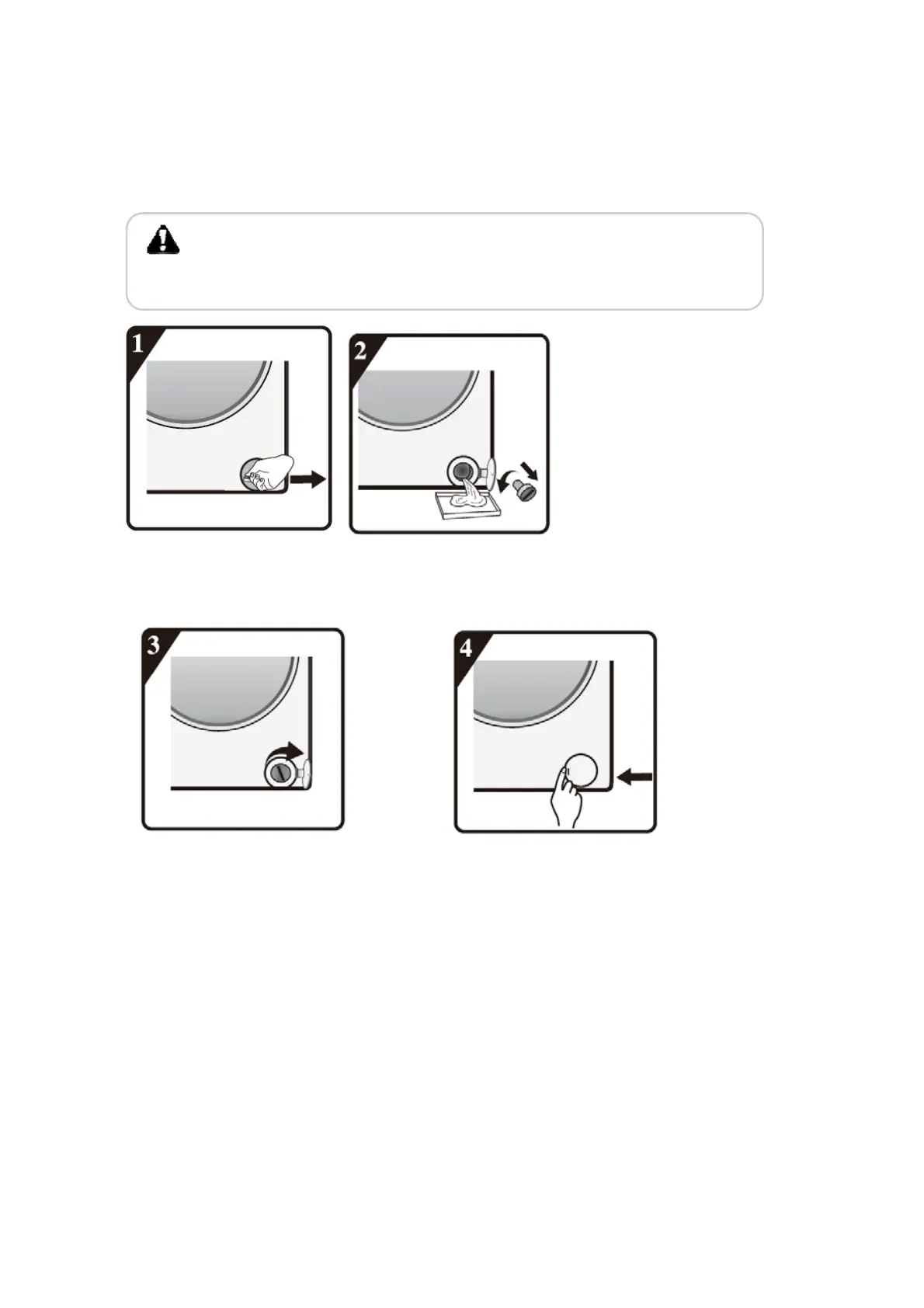 1

2

3

4