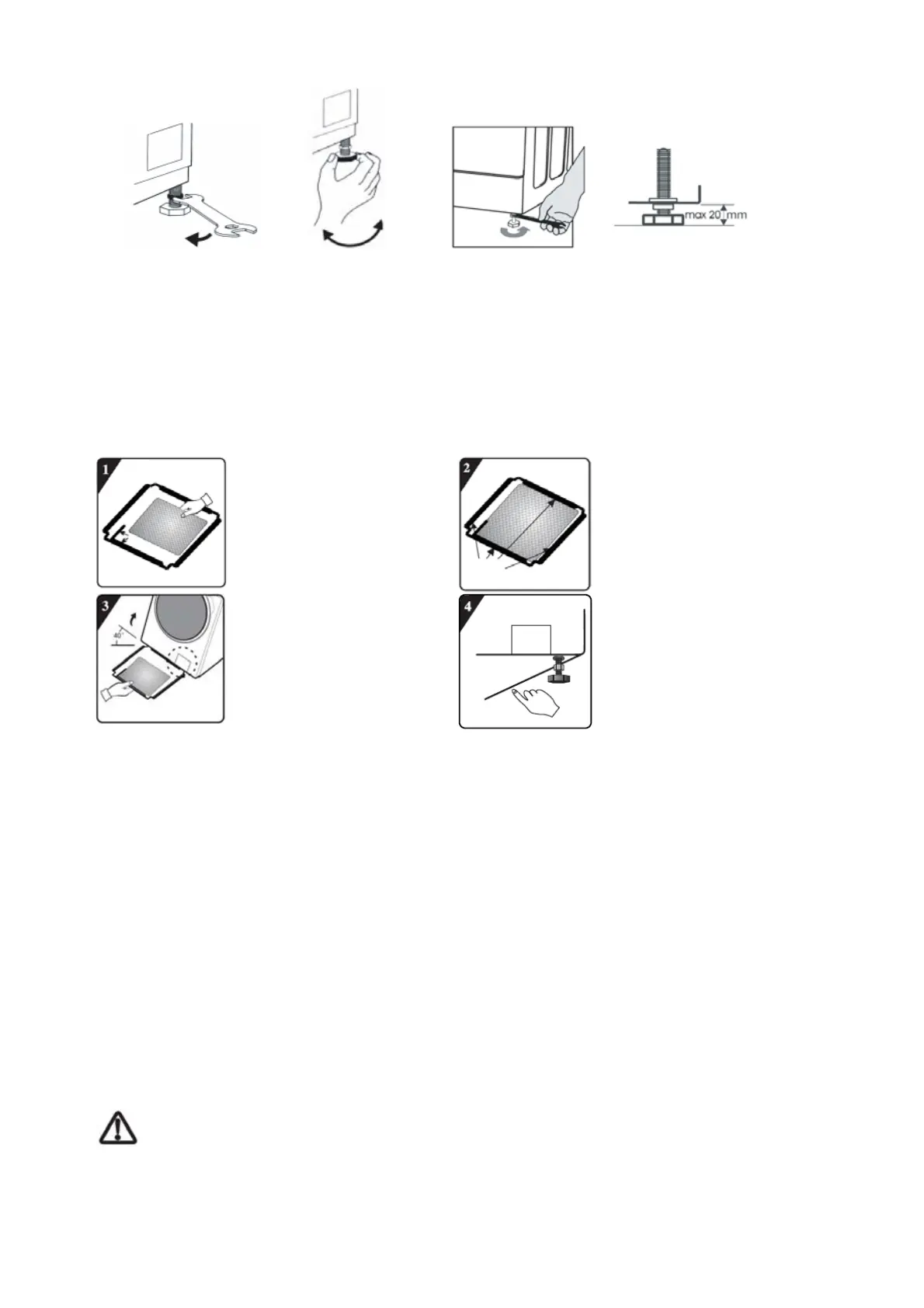 max 20 mm

1

2

3

40°

4