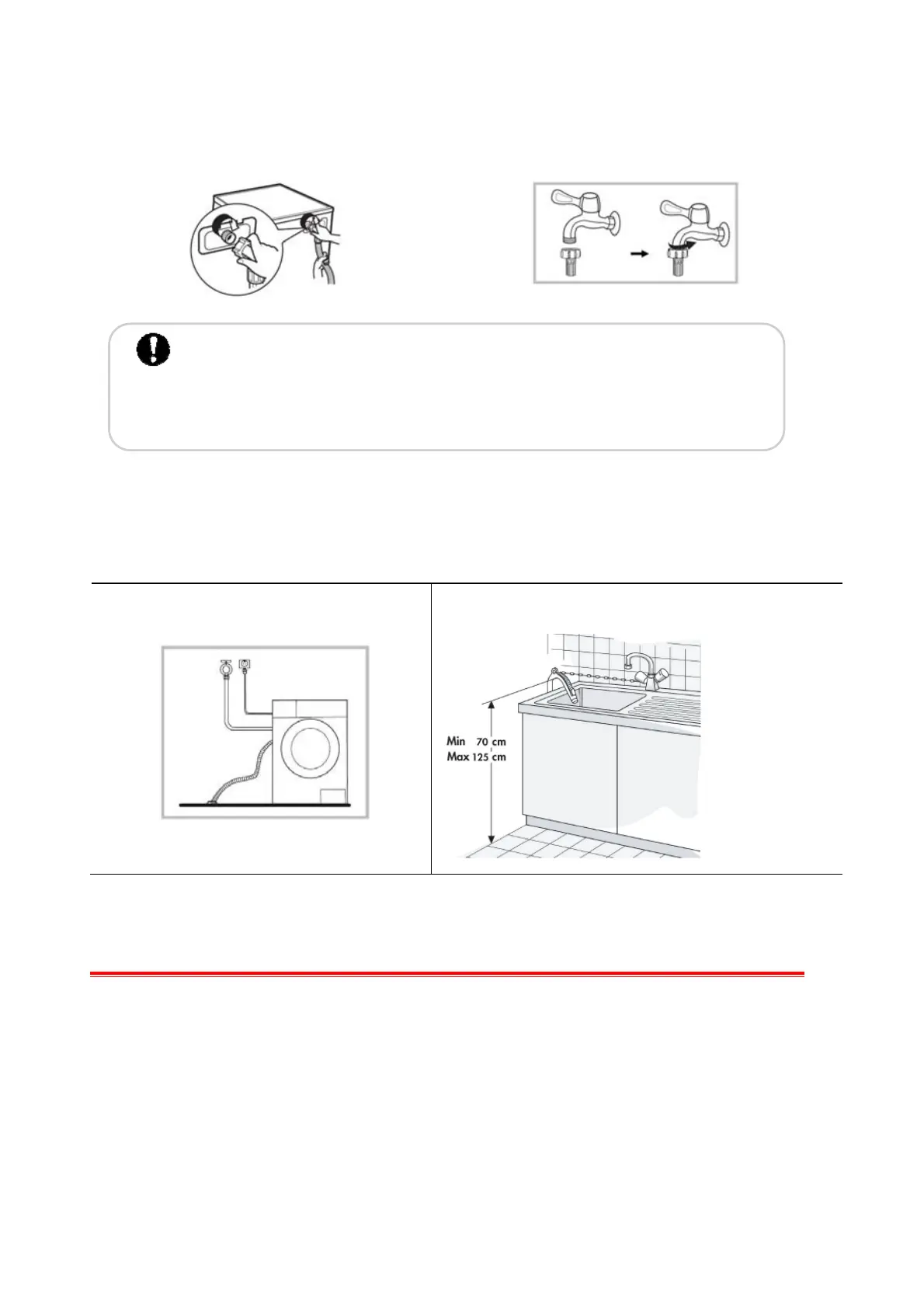 Min 70 cm
Max 125 cm