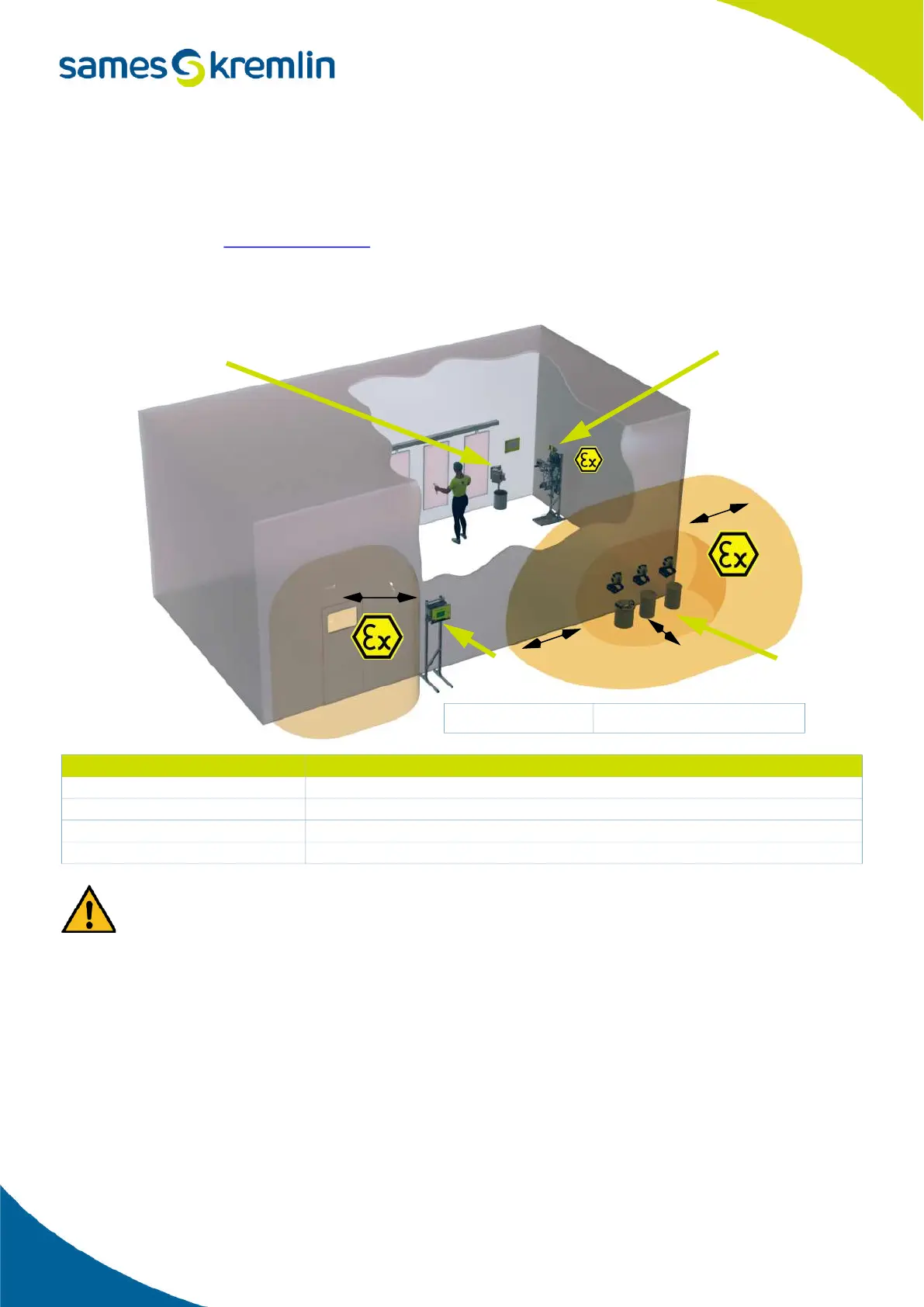 sames kremlin

Ex

Ex

Ex