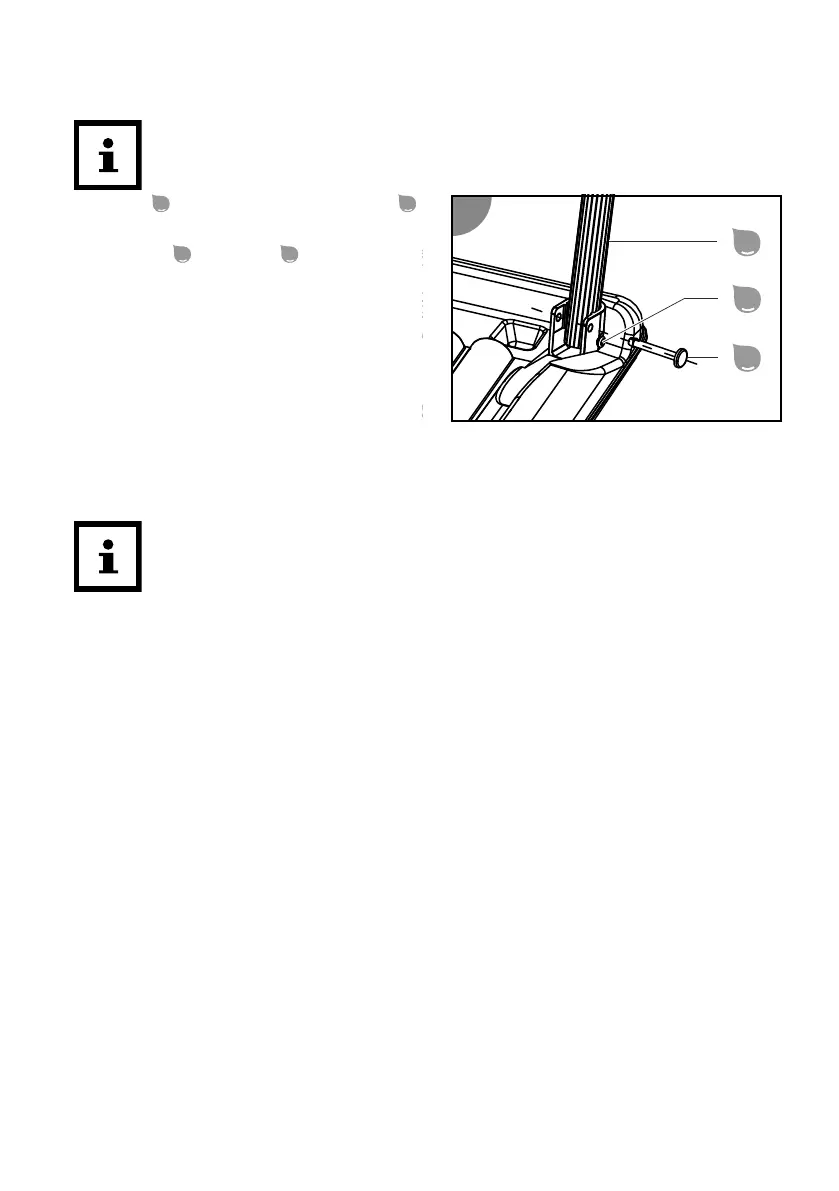 i

i