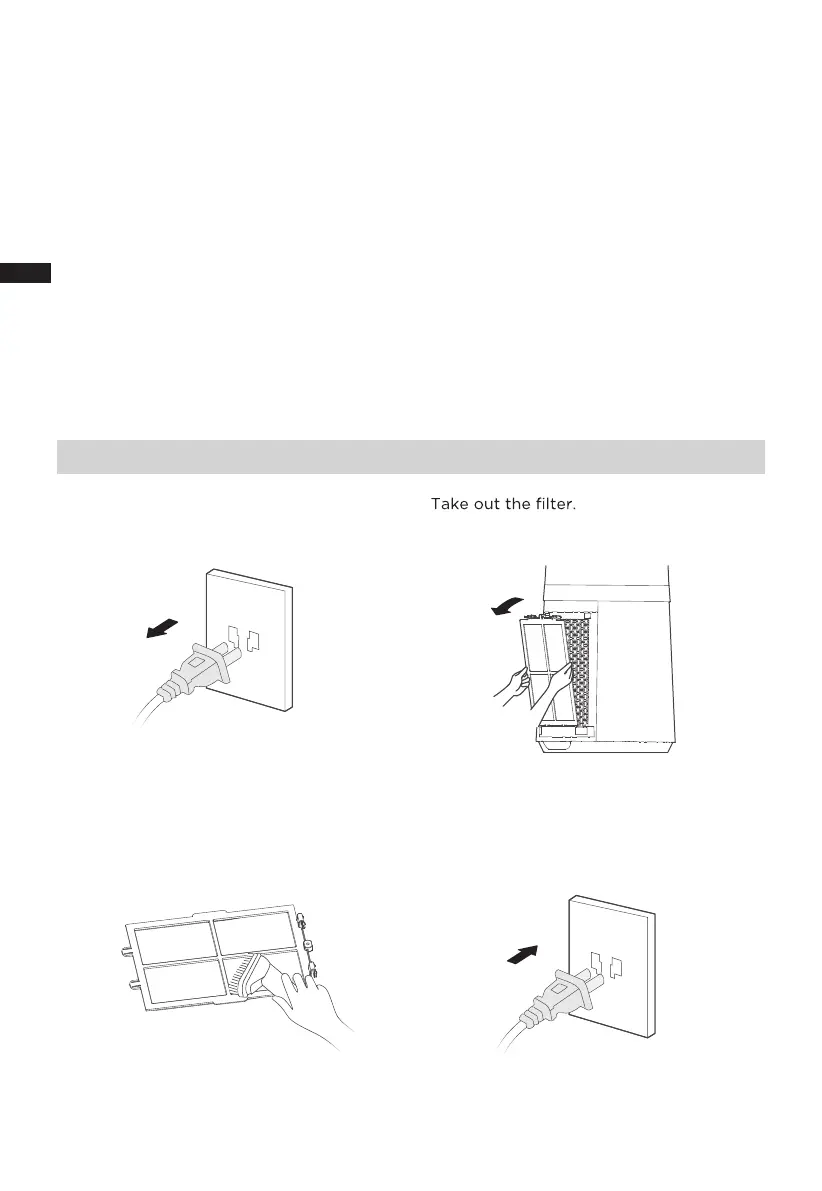 Take out the filter.