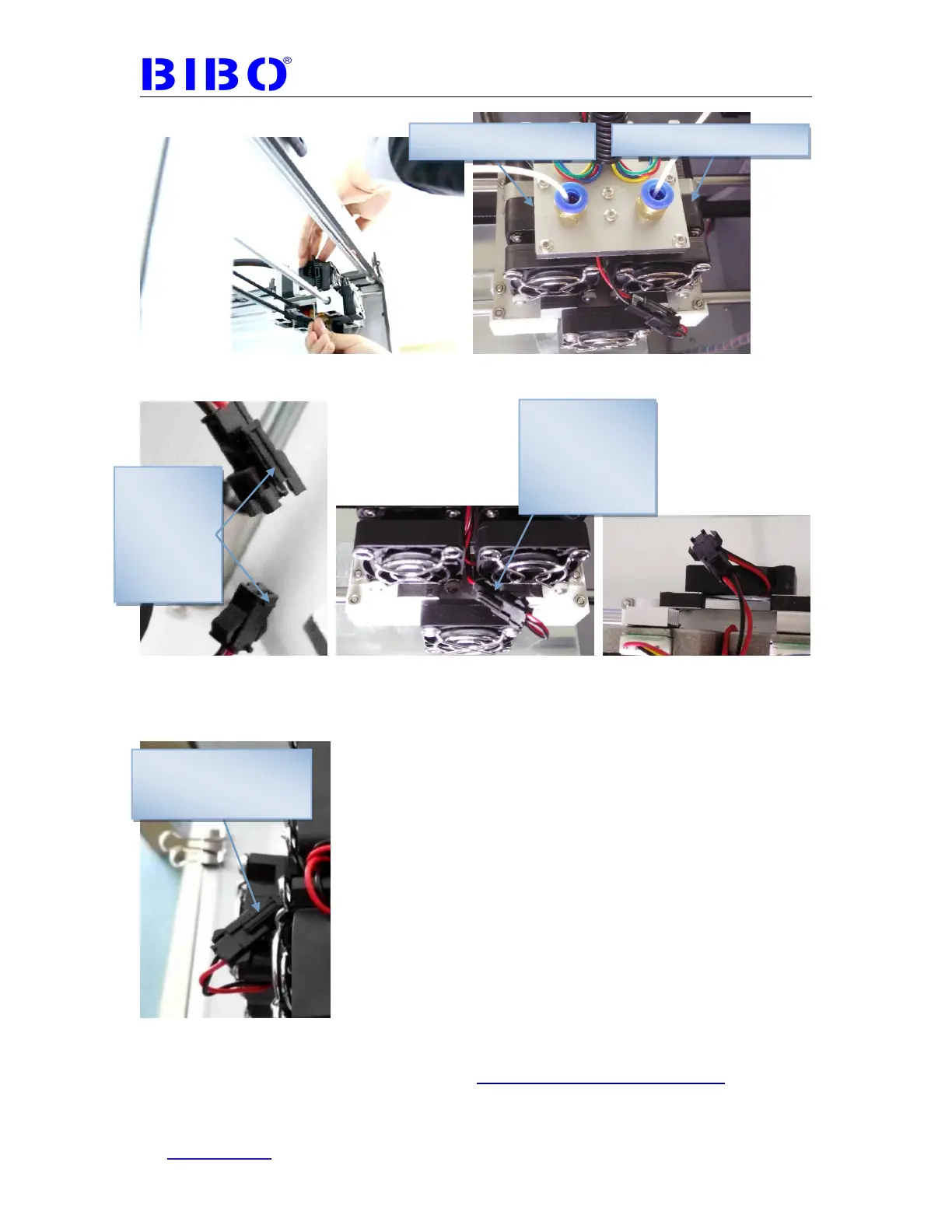 BIBO®