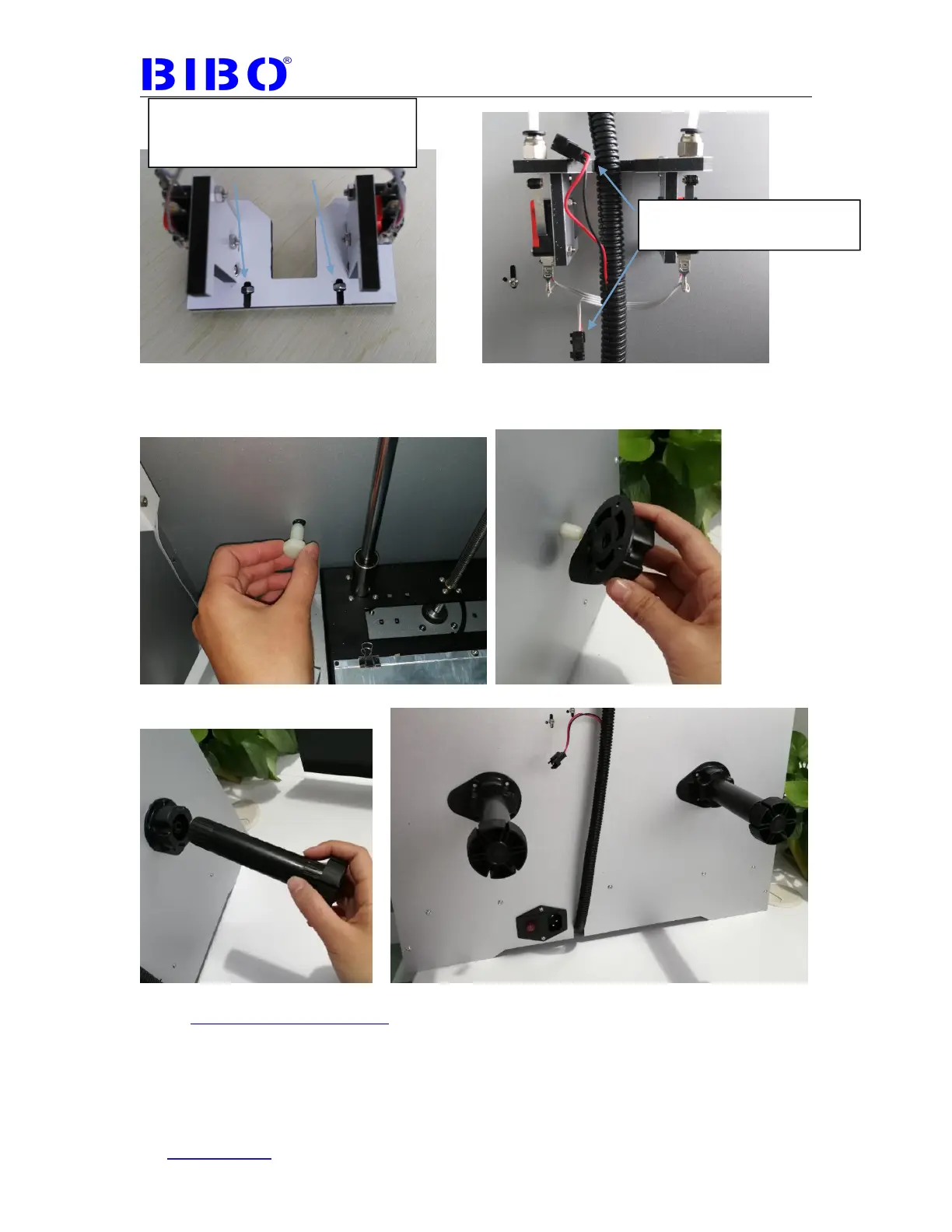 BIBO®