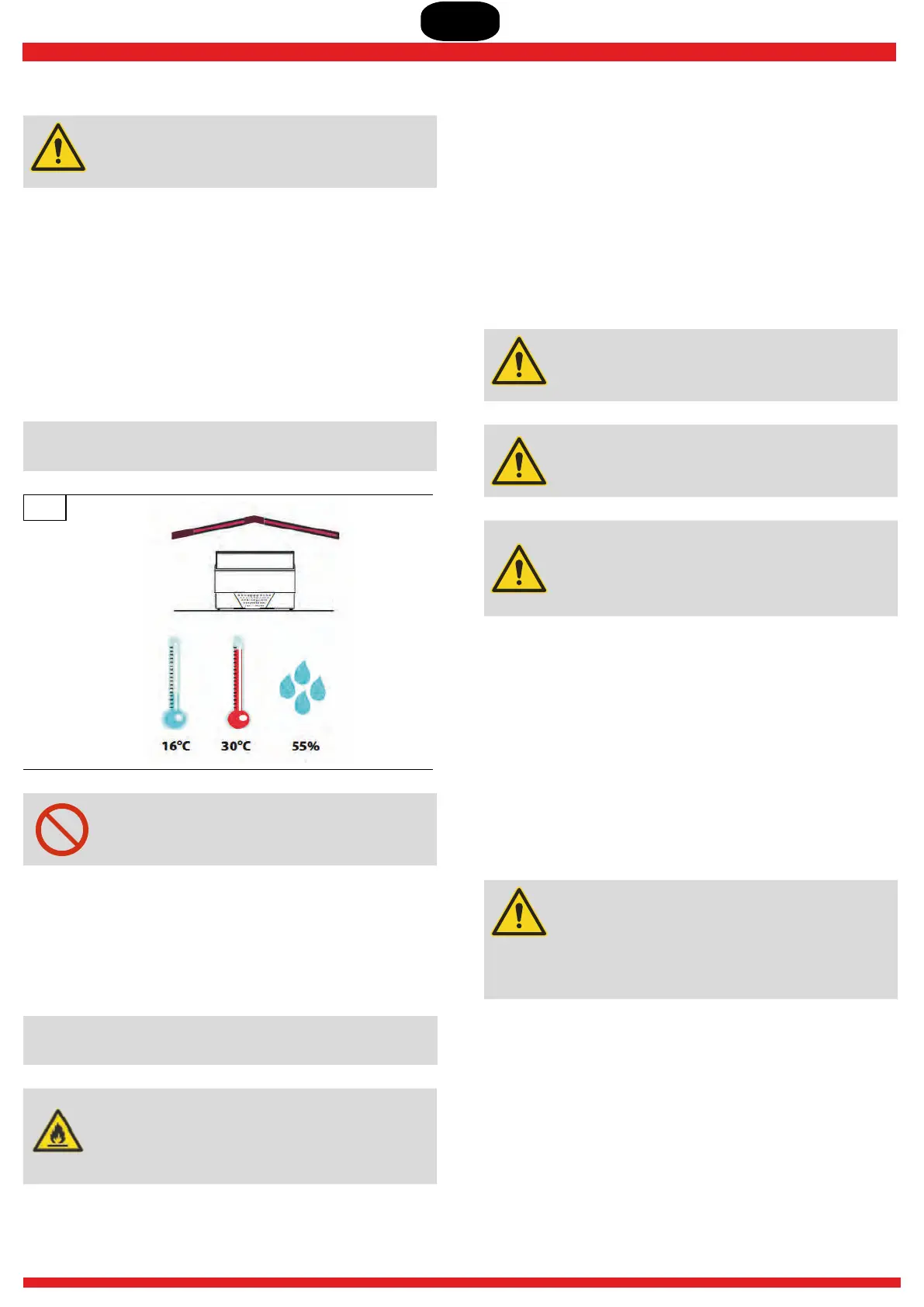 16°C 30°C 55%