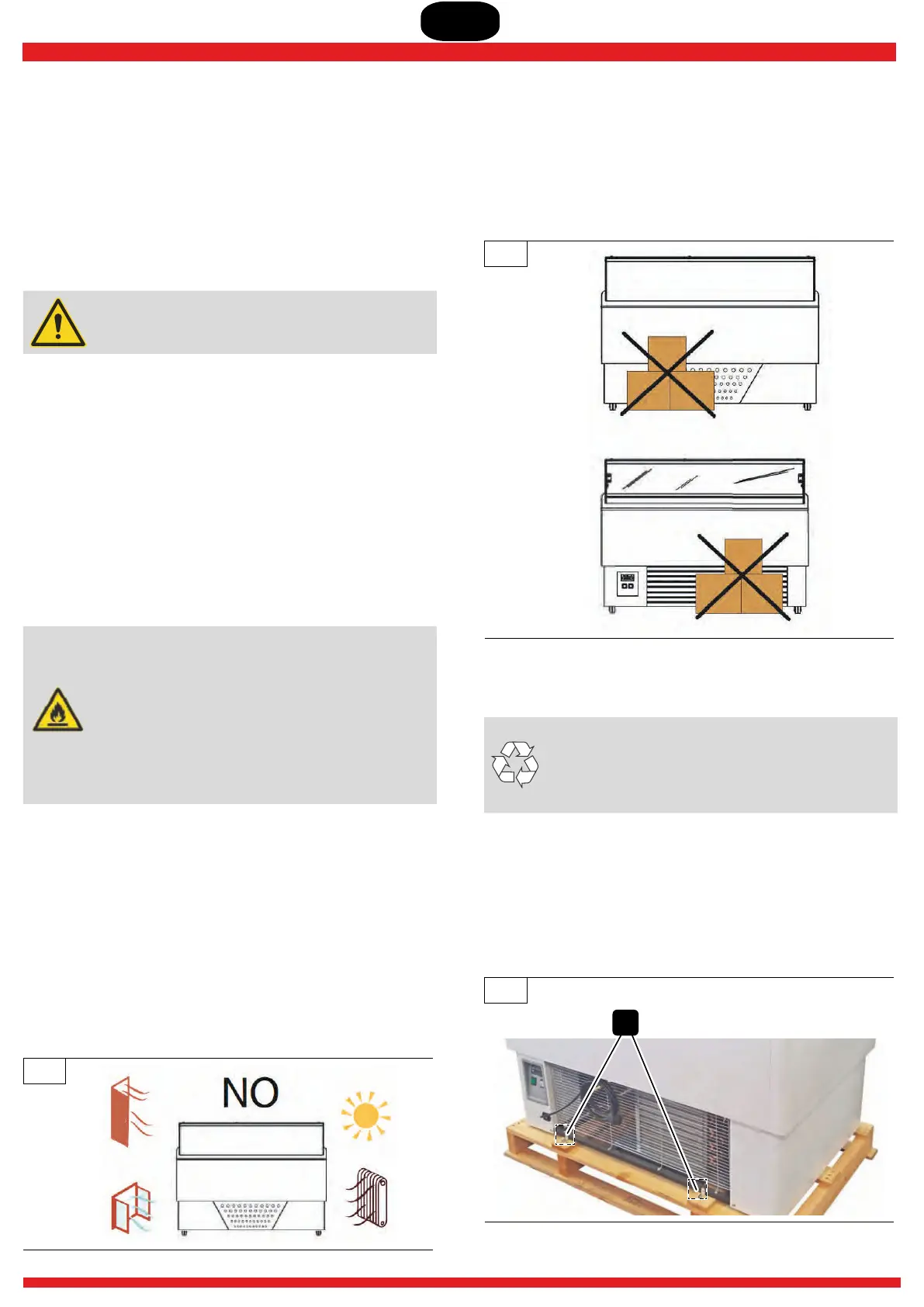 NO