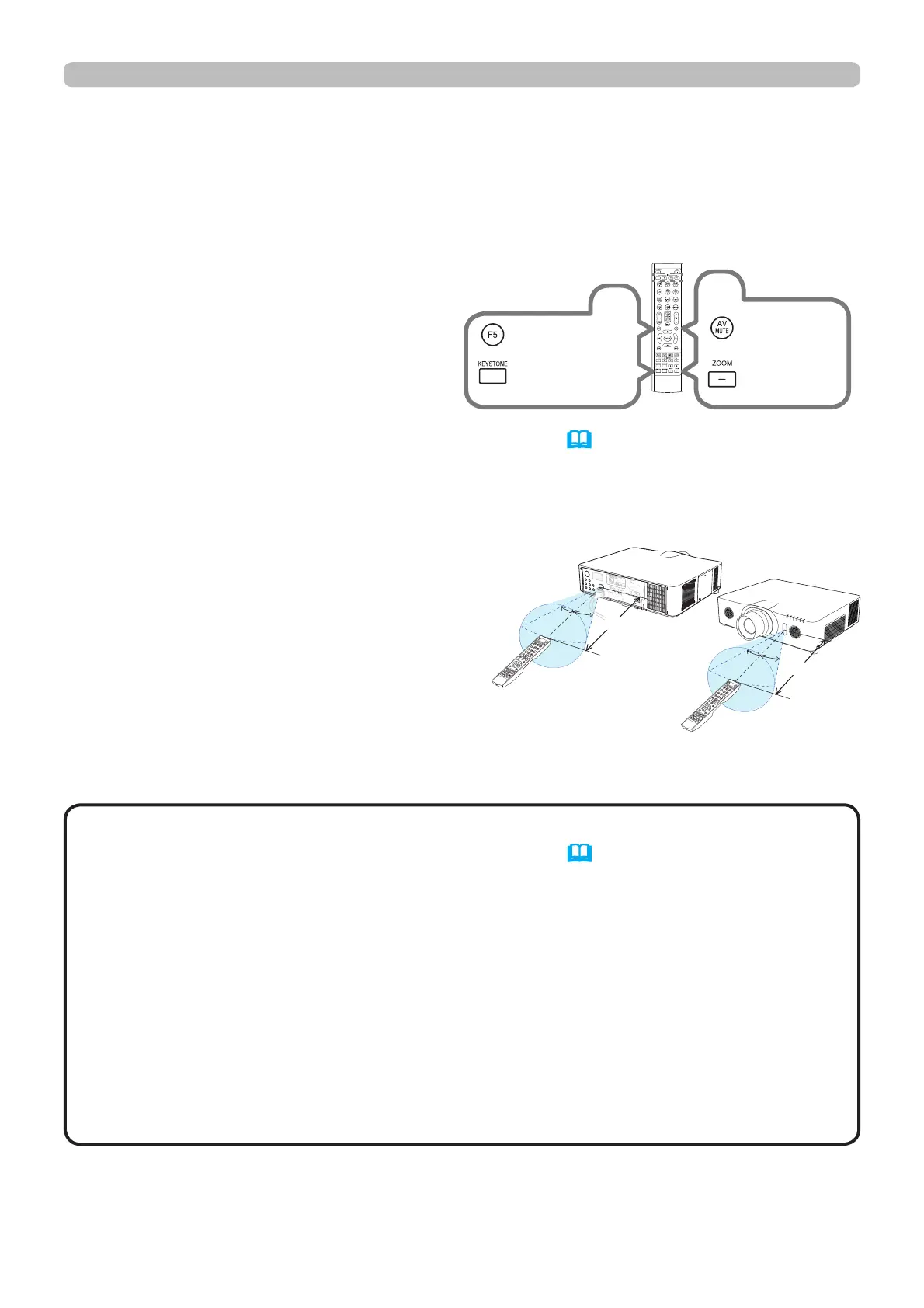 F5

KEYSTONE

AV MUTE

ZOOM

—