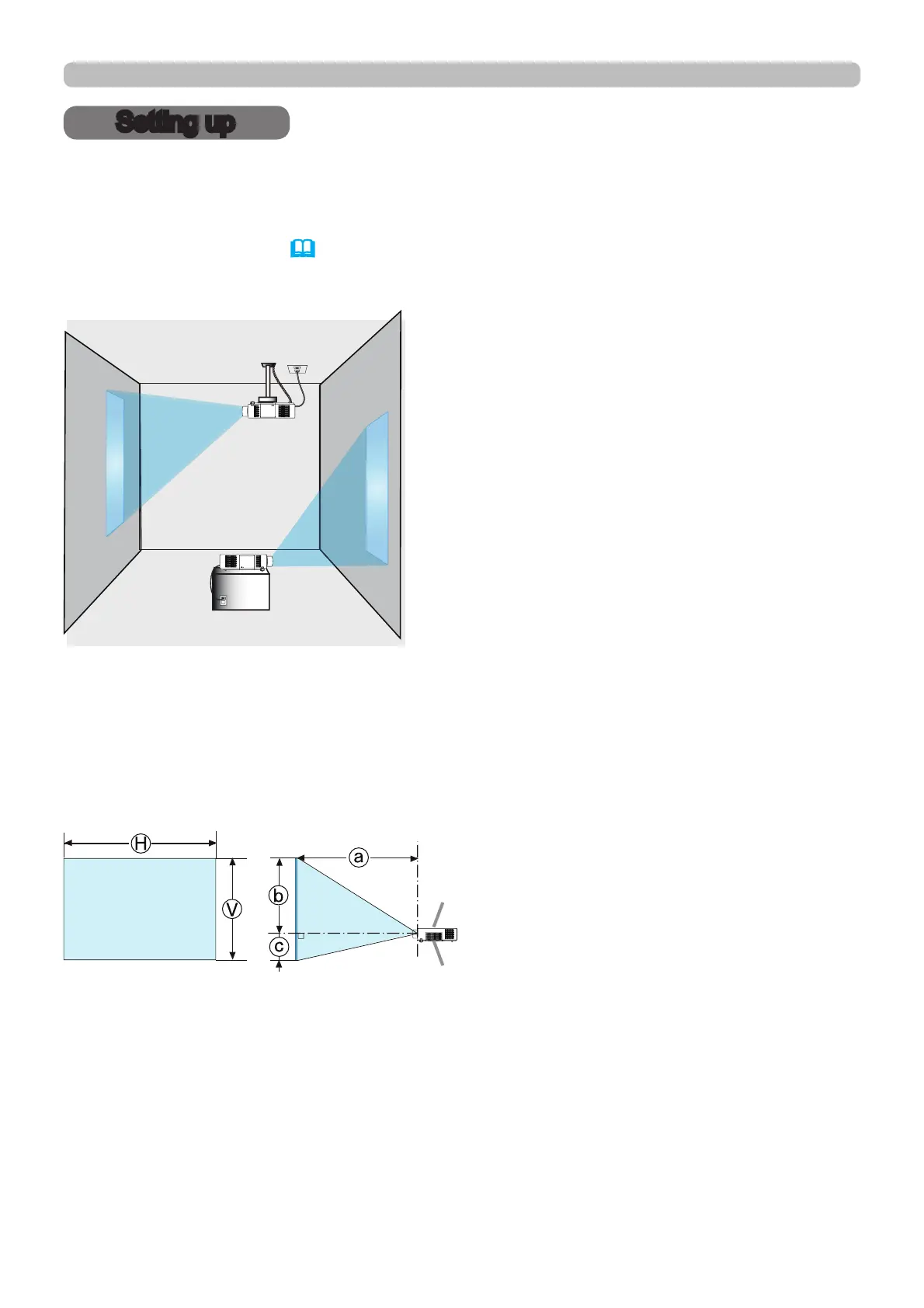 Setting up

H
V
a
b
c