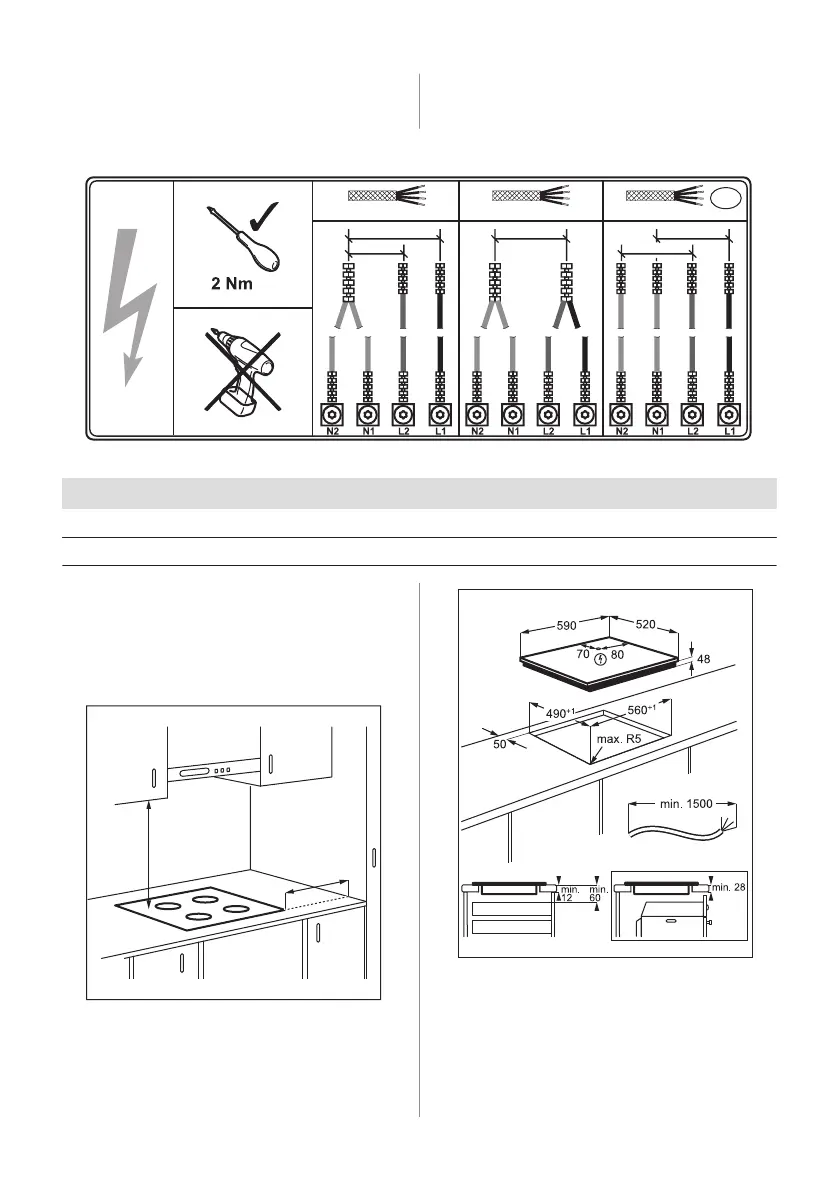 2 Nm

N2 N1 L2 L1 N2 N1 L2 L1 N2 N1 L2 L1

590 520
70 80
48
$490^{+1}$ $560^{+1}$
50
max. R5
min. 1500
min. 12
min. 60
min. 28