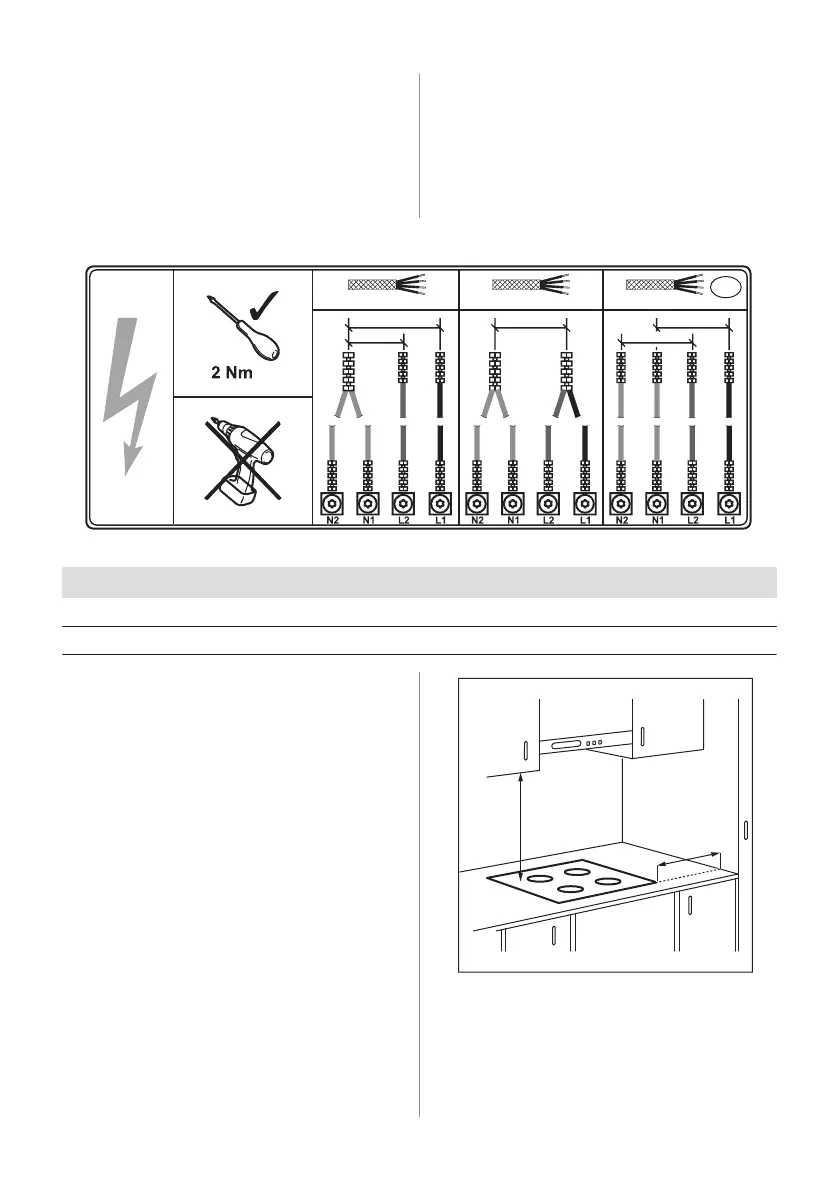 2 Nm

N2 N1 L2 L1

N2 N1 L2 L1

N2 N1 L2 L1