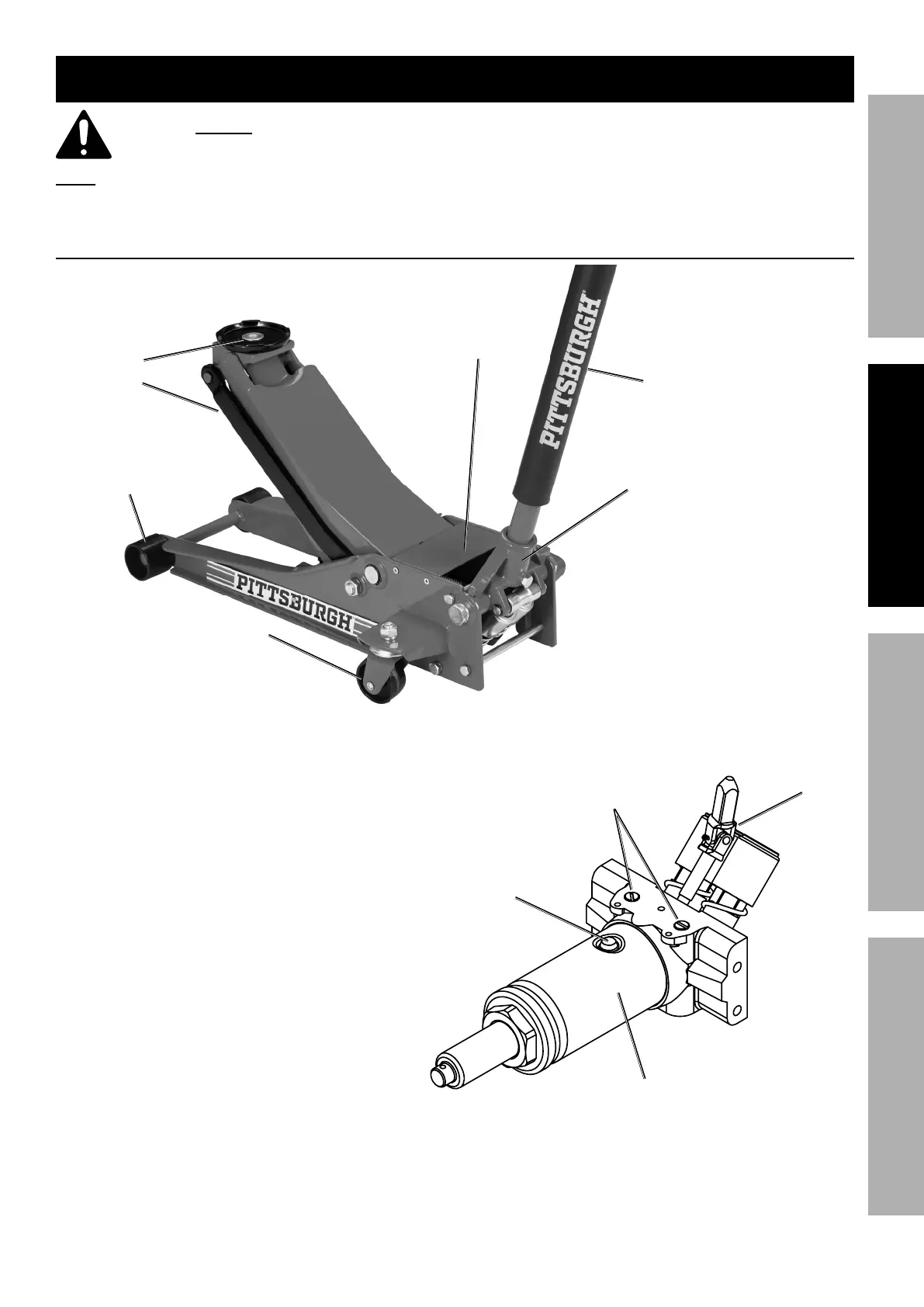 PITTSBURGH

PITTSBURGH