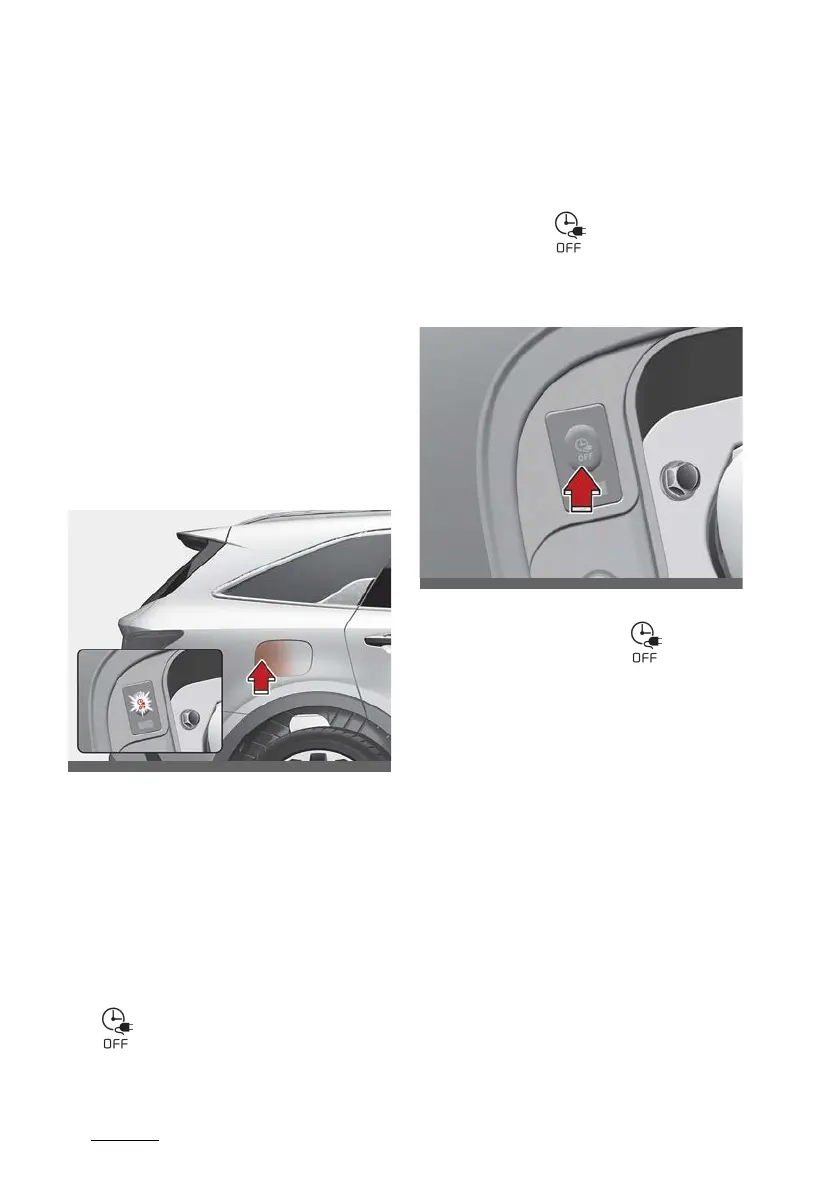 OFF

OFF

OFF

OFF