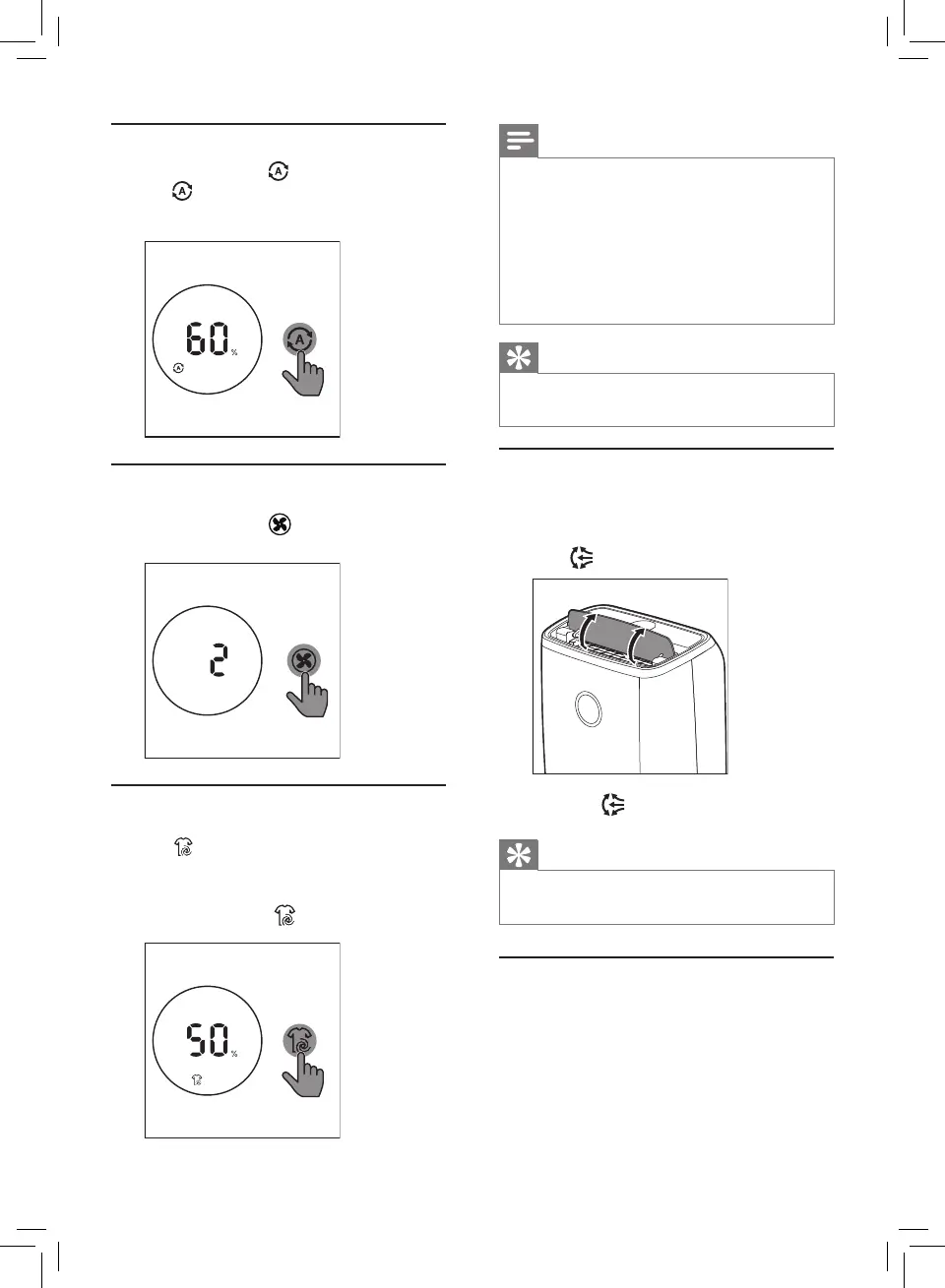 60 %

2

50 %