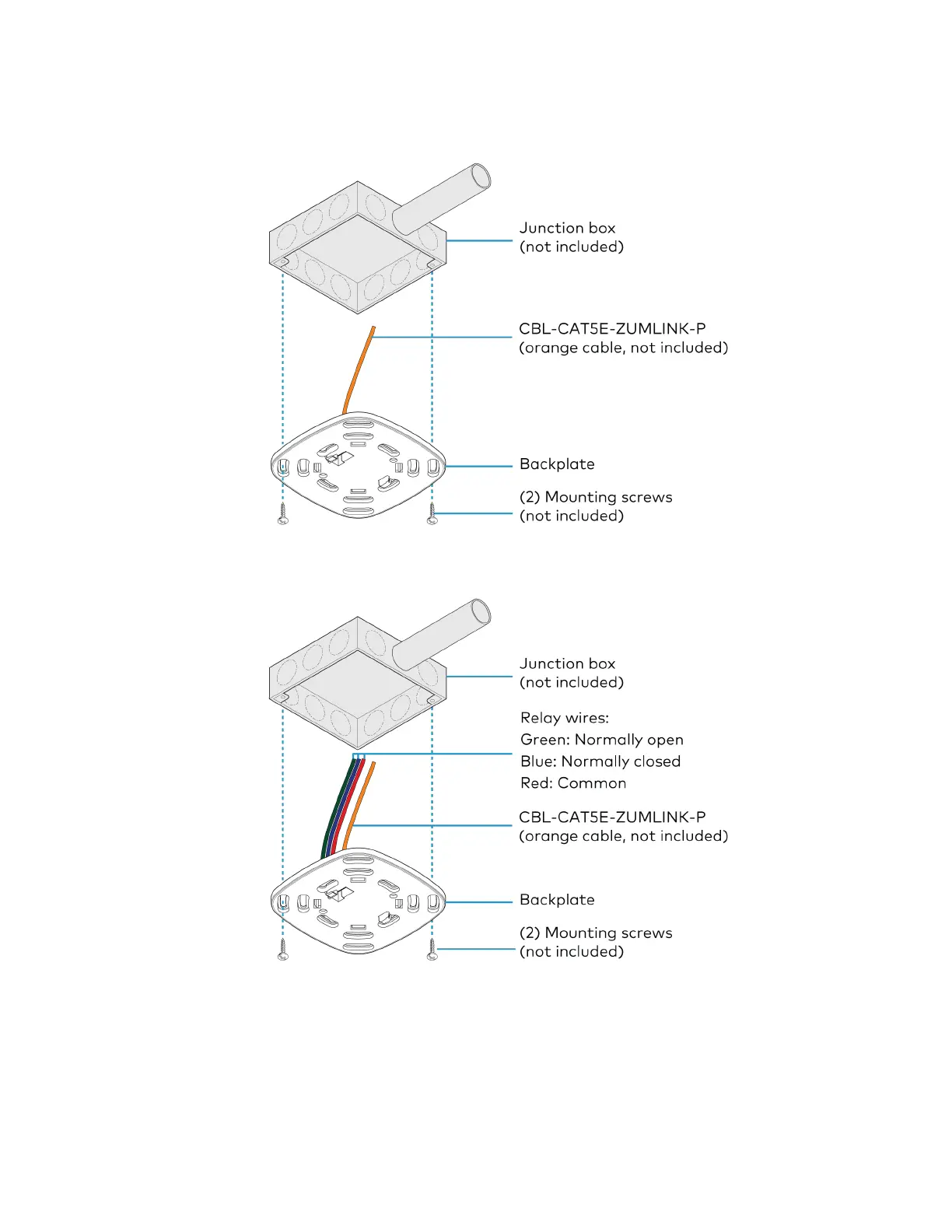 Junction box
(not included)

CBL-CAT5E-ZUMLINK-P
(orange cable, not included)

Backplate

(2) Mounting screws
(not included)

Junction box
(not included)

Relay wires:
Green: Normally open
Blue: Normally closed
Red: Common

CBL-CAT5E-ZUMLINK-P
(orange cable, not included)

Backplate

(2) Mounting screws
(not included)