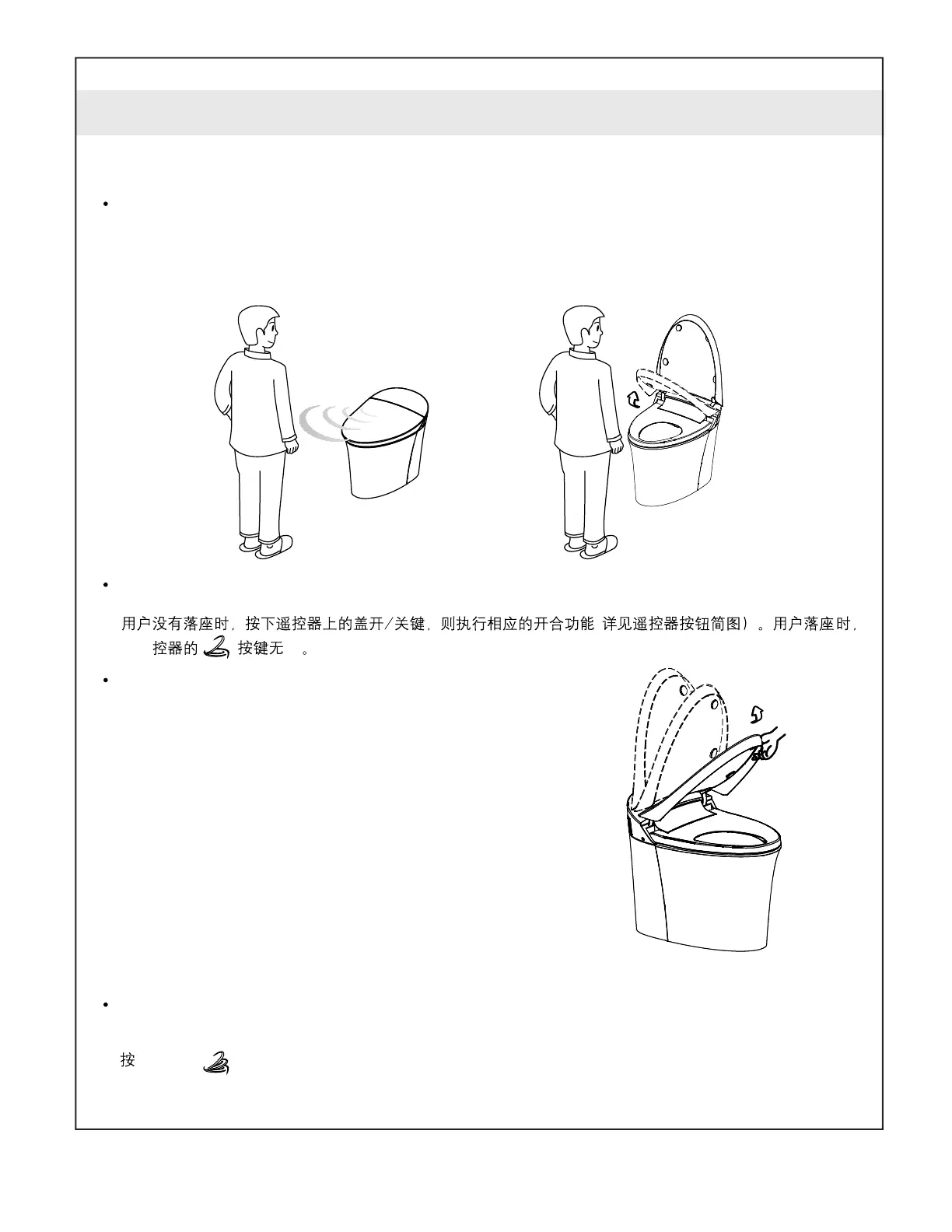 •

•

用户没有落座时，按下遥控器上的盖开/关键，则执行相应的开合功能 详见遥控器按钮简图）。用户落座时，控器的 按键无 。

•

•

按